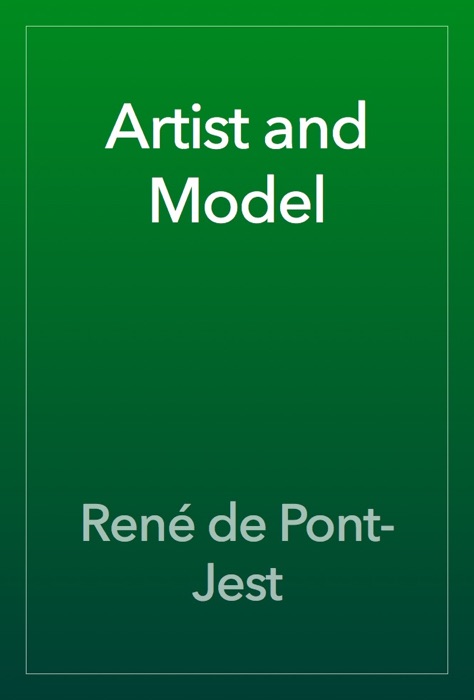 Artist and Model

René de Pont-Jest