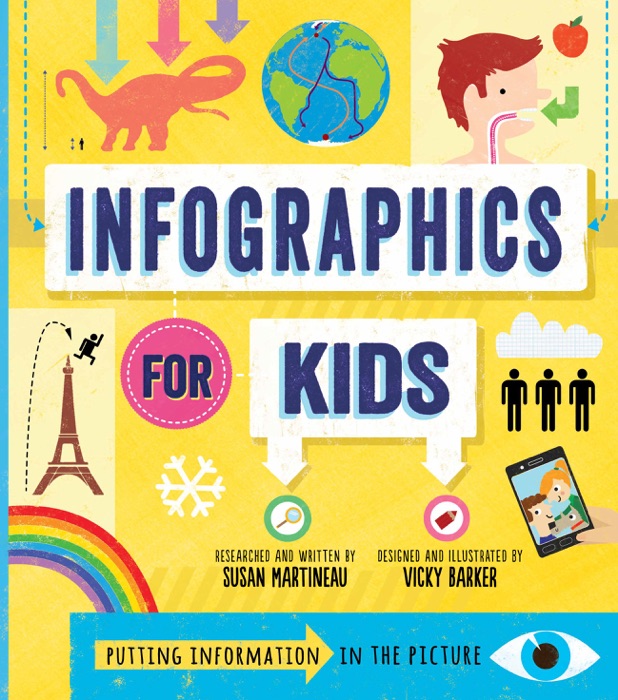 INFOGRAPHICS

FOR KIDS

RESEARCHED AND WRITTEN BY
SUSAN MARTINEAU

DESIGNED AND ILLUSTRATED BY
VICKY BARKER

PUTTING INFORMATION IN THE PICTURE