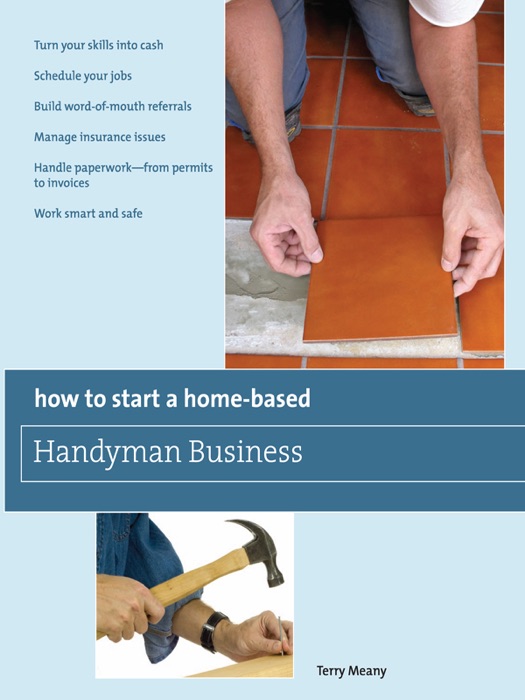 Turn your skills into cash

Schedule your jobs

Build word-of-mouth referrals

Manage insurance issues

Handle paperwork—from permits to invoices

Work smart and safe

how to start a home-based

Handyman Business

Terry Meany