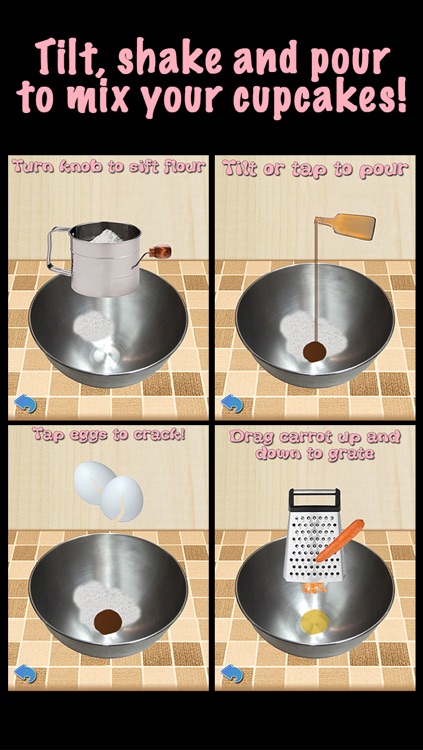 Tilt, shake and pour to mix your cupcakes!

Turn knob to sift flour

Tilt or tap to pour

Tap eggs to crack!

Drag carrot up and down to grate