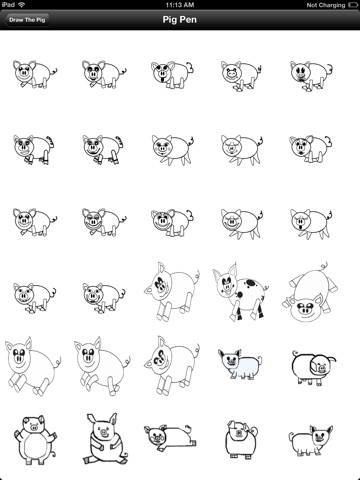 iPad
11:13 AM
Not Charging

Draw The Pig
Pig Pen