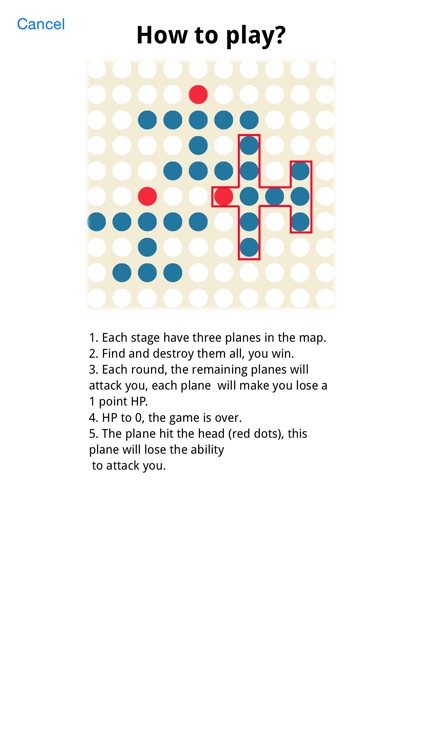 Cancel

How to play?

1. Each stage have three planes in the map.
2. Find and destroy them all, you win.
3. Each round, the remaining planes will attack you, each plane will make you lose a 1 point HP.
4. HP to 0, the game is over.
5. The plane hit the head (red dots), this plane will lose the ability to attack you.