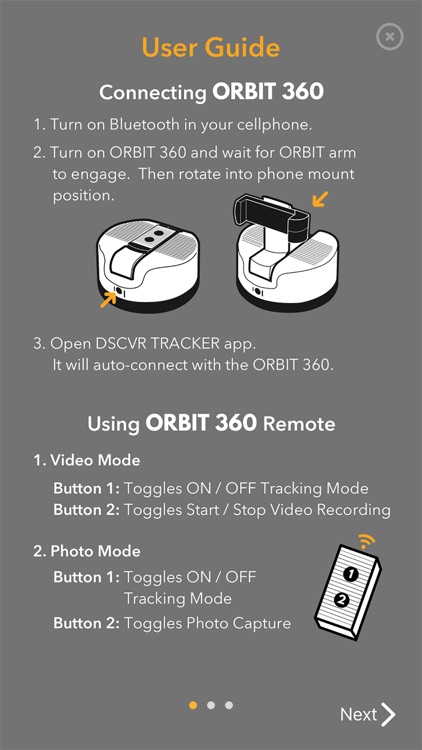 User Guide

Connecting ORBIT 360

1. Turn on Bluetooth in your cellphone.

2. Turn on ORBIT 360 and wait for ORBIT arm to engage. Then rotate into phone mount position.

3. Open DSCVR TRACKER app. It will auto-connect with the ORBIT 360.

Using ORBIT 360 Remote

1. Video Mode

Button 1: Toggles ON / OFF Tracking Mode
Button 2: Toggles Start / Stop Video Recording

2. Photo Mode

Button 1: Toggles ON / OFF Tracking Mode
Button 2: Toggles Photo Capture

1
2

Next