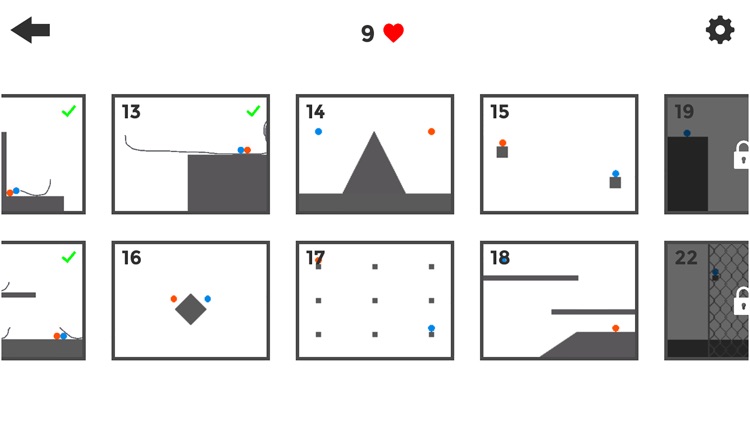 9

13

14

15

19

16

17

18

22