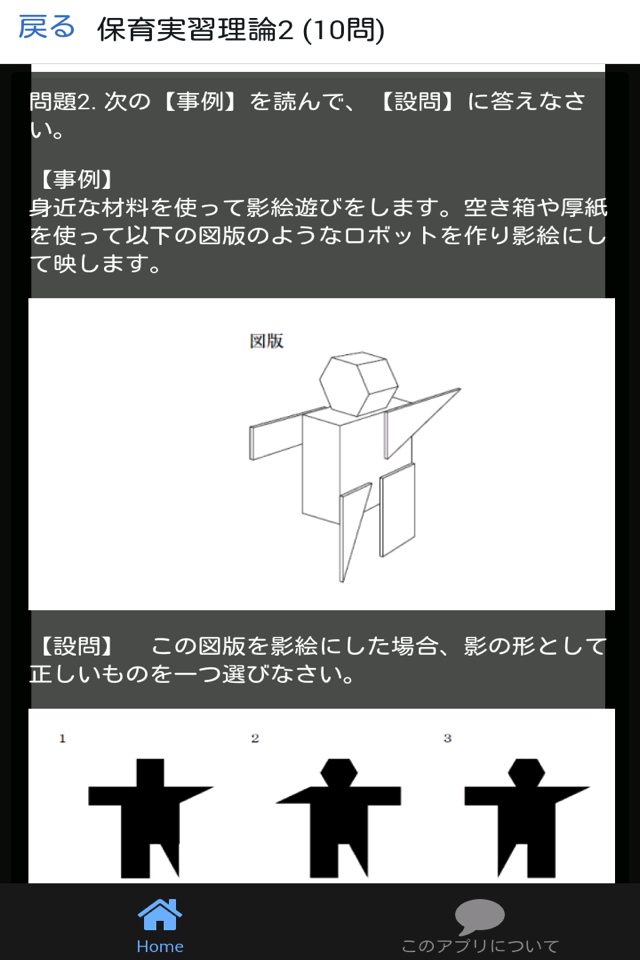 戻る　保育実習理論2 (10問)

問題2. 次の【事例】を読んで、【設問】に答えなさい。

【事例】
身近な材料を使って影絵遊びをします。空き箱や厚紙を使って以下の図版のようなロボットを作り影絵にして映します。

図版

【設問】　この図版を影絵にした場合、影の形として正しいものを一つ選びなさい。

1　2　3

Home　このアプリについて