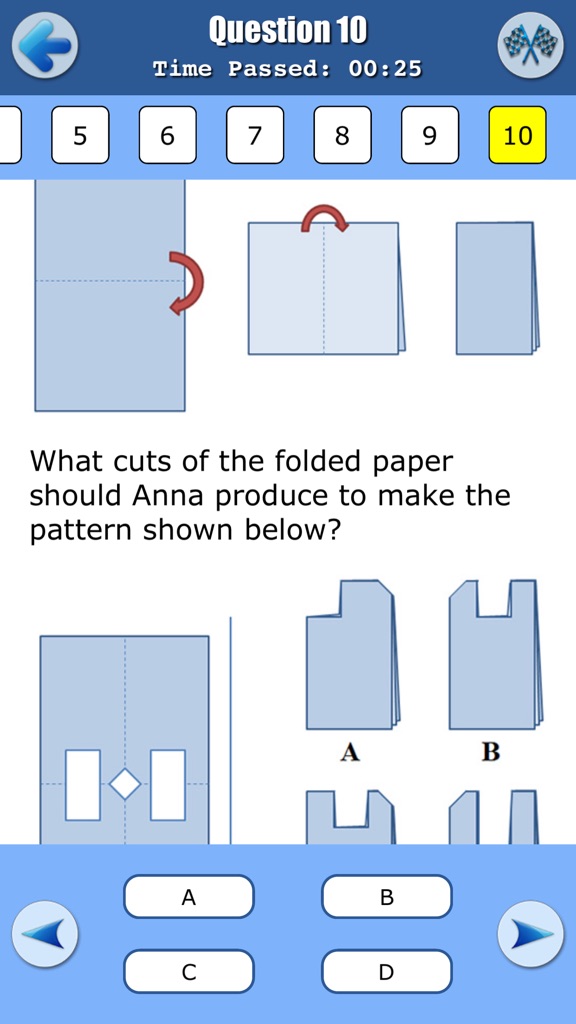 Question 10
Time Passed: 00:25

5 6 7 8 9 10

What cuts of the folded paper should Anna produce to make the pattern shown below?

A
B

A
B
C
D