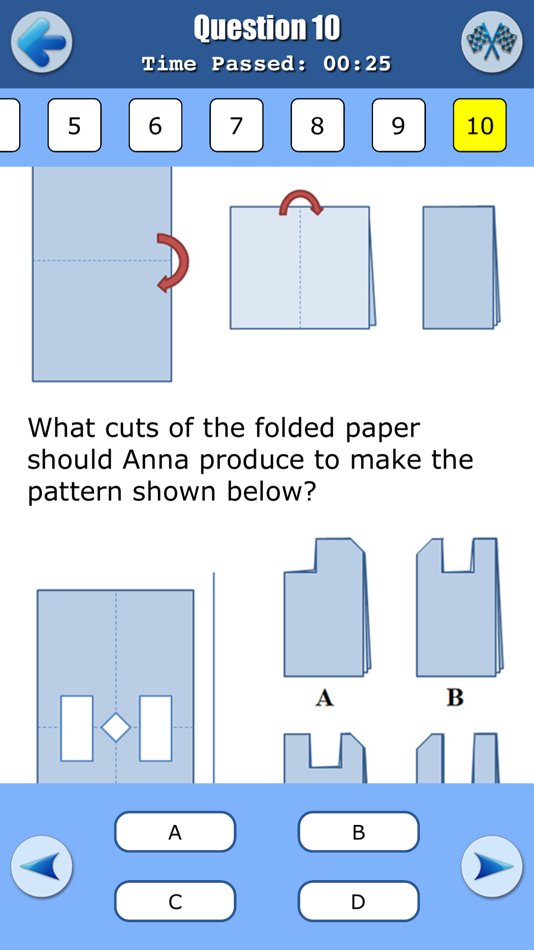 Question 10
Time Passed: 00:25

5 6 7 8 9 10

What cuts of the folded paper should Anna produce to make the pattern shown below?

A B

A B
C D