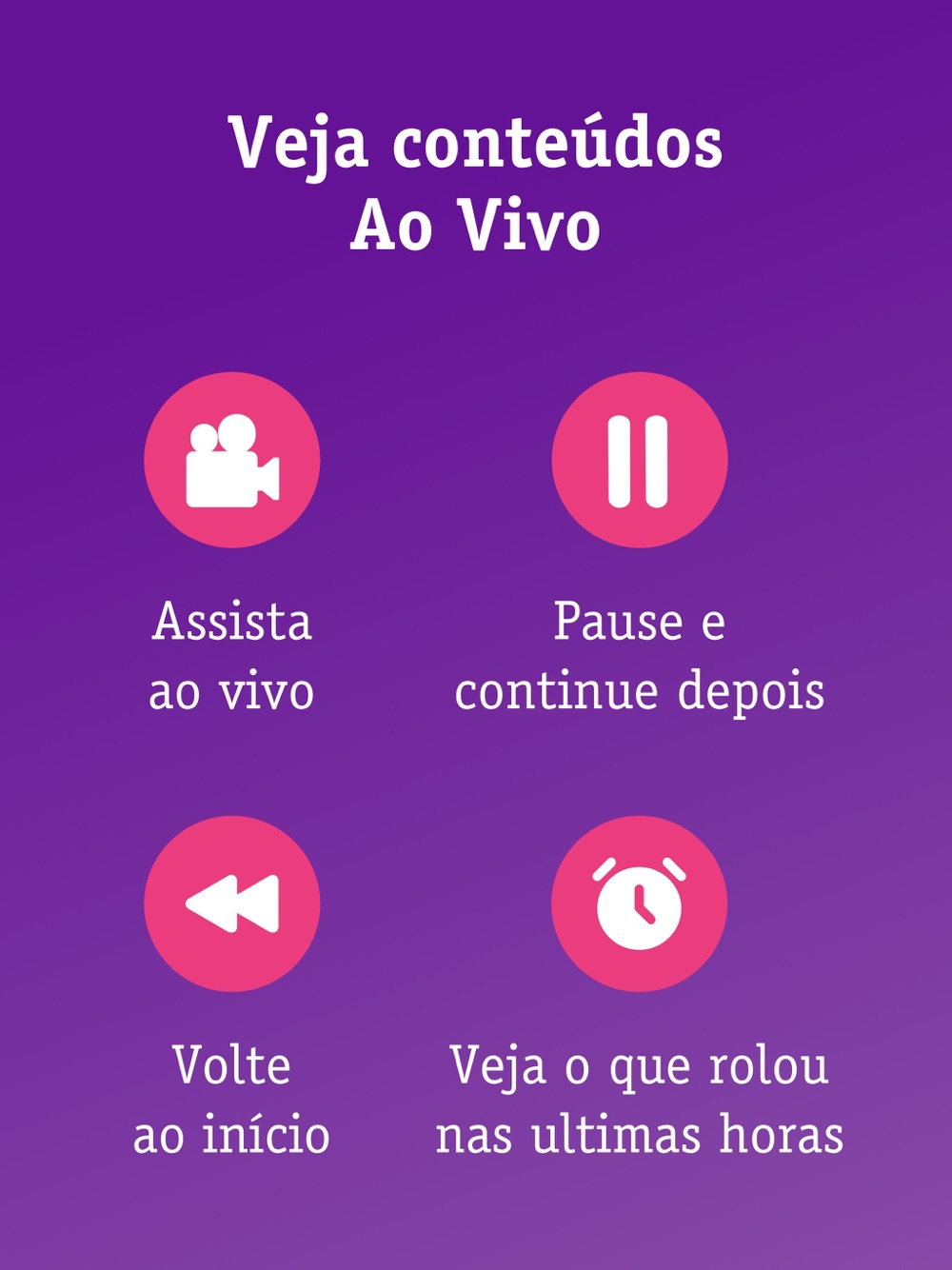 Veja conteúdos
Ao Vivo

Assista
ao vivo

Pause e
continue depois

Volte
ao início

Veja o que rolou
nas ultimas horas