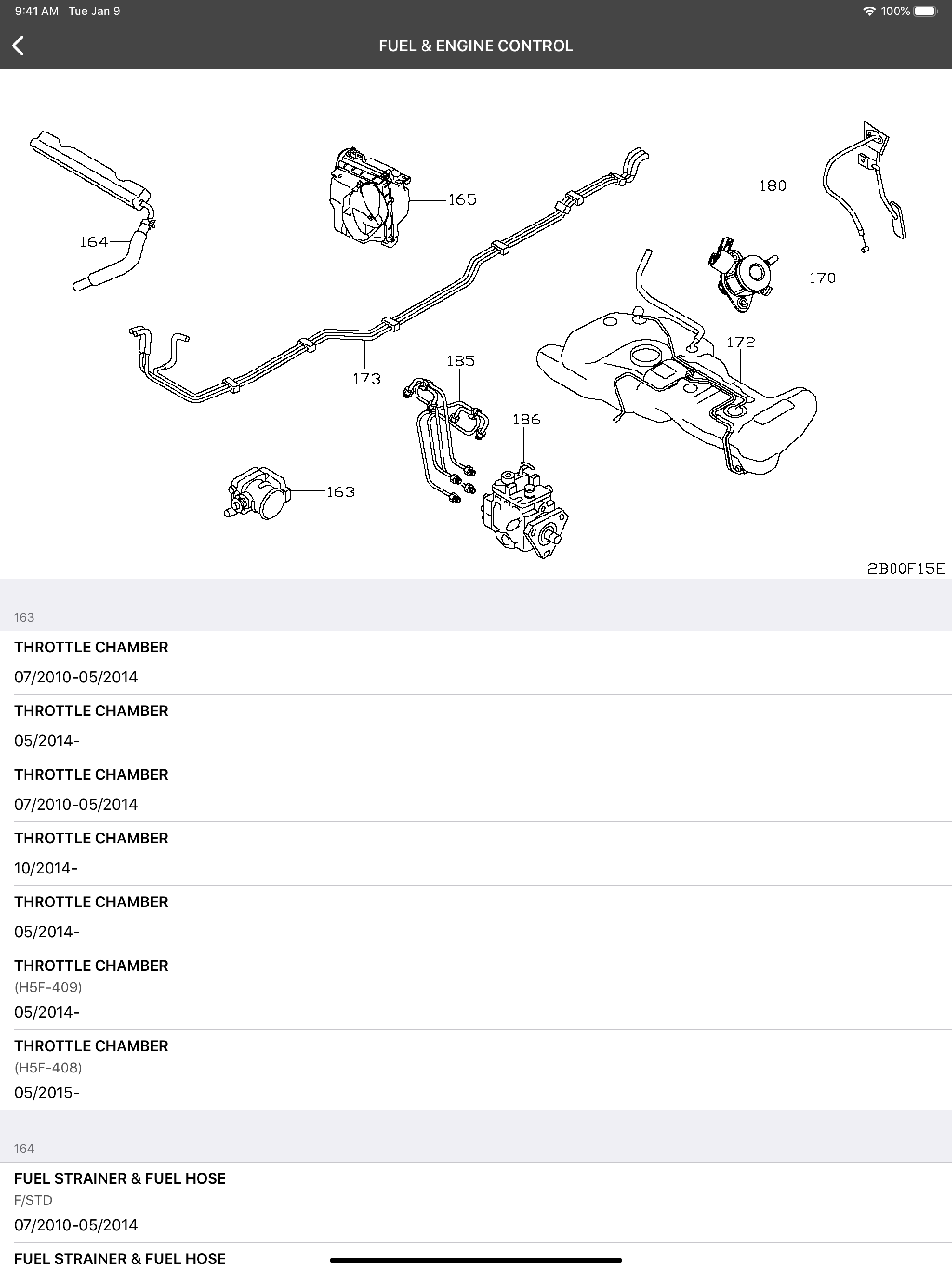 9:41 AM Tue Jan 9

100%

FUEL & ENGINE CONTROL

164

165

180

170

172

173

185

186

163

2B00F15E

163

THROTTLE CHAMBER

07/2010-05/2014

THROTTLE CHAMBER

05/2014-

THROTTLE CHAMBER

07/2010-05/2014

THROTTLE CHAMBER

10/2014-

THROTTLE CHAMBER

05/2014-

THROTTLE CHAMBER
(H5F-409)
05/2014-

THROTTLE CHAMBER
(H5F-408)
05/2015-

164

FUEL STRAINER & FUEL HOSE
F/STD
07/2010-05/2014

FUEL STRAINER & FUEL HOSE