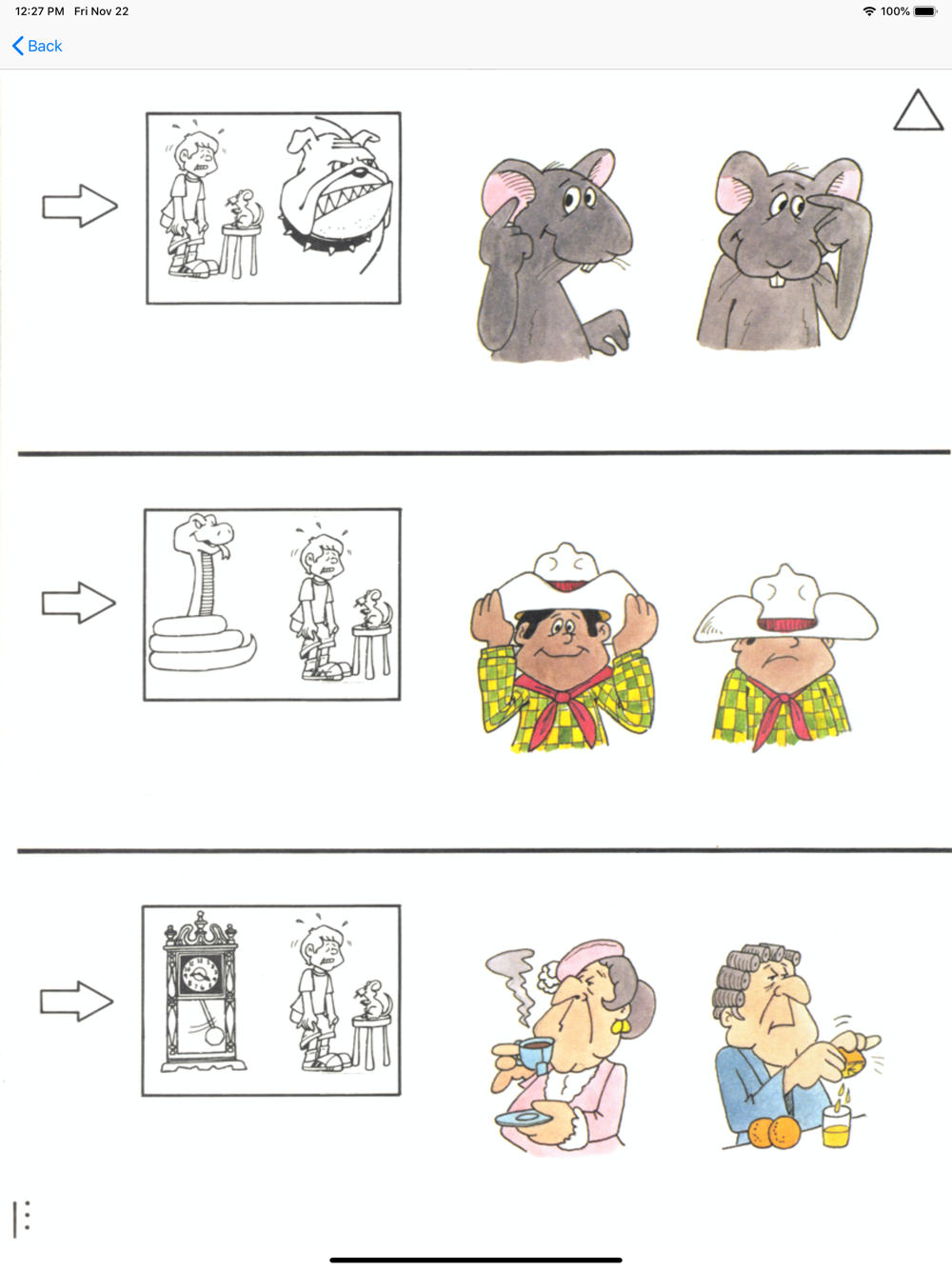 12:27 PM Fri Nov 22

100%

Back