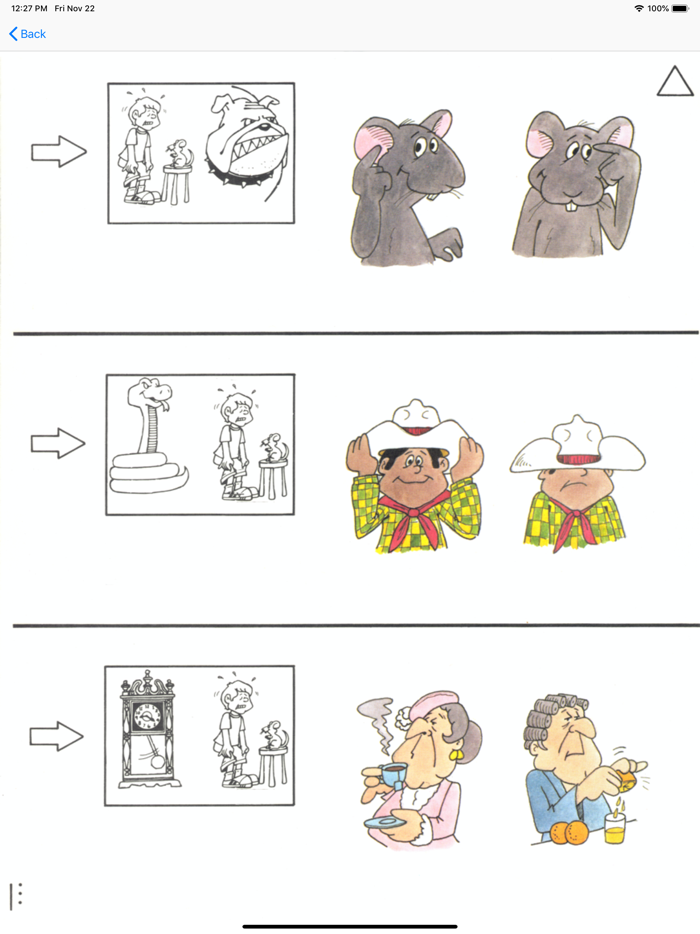 12:27 PM Fri Nov 22
100%
Back