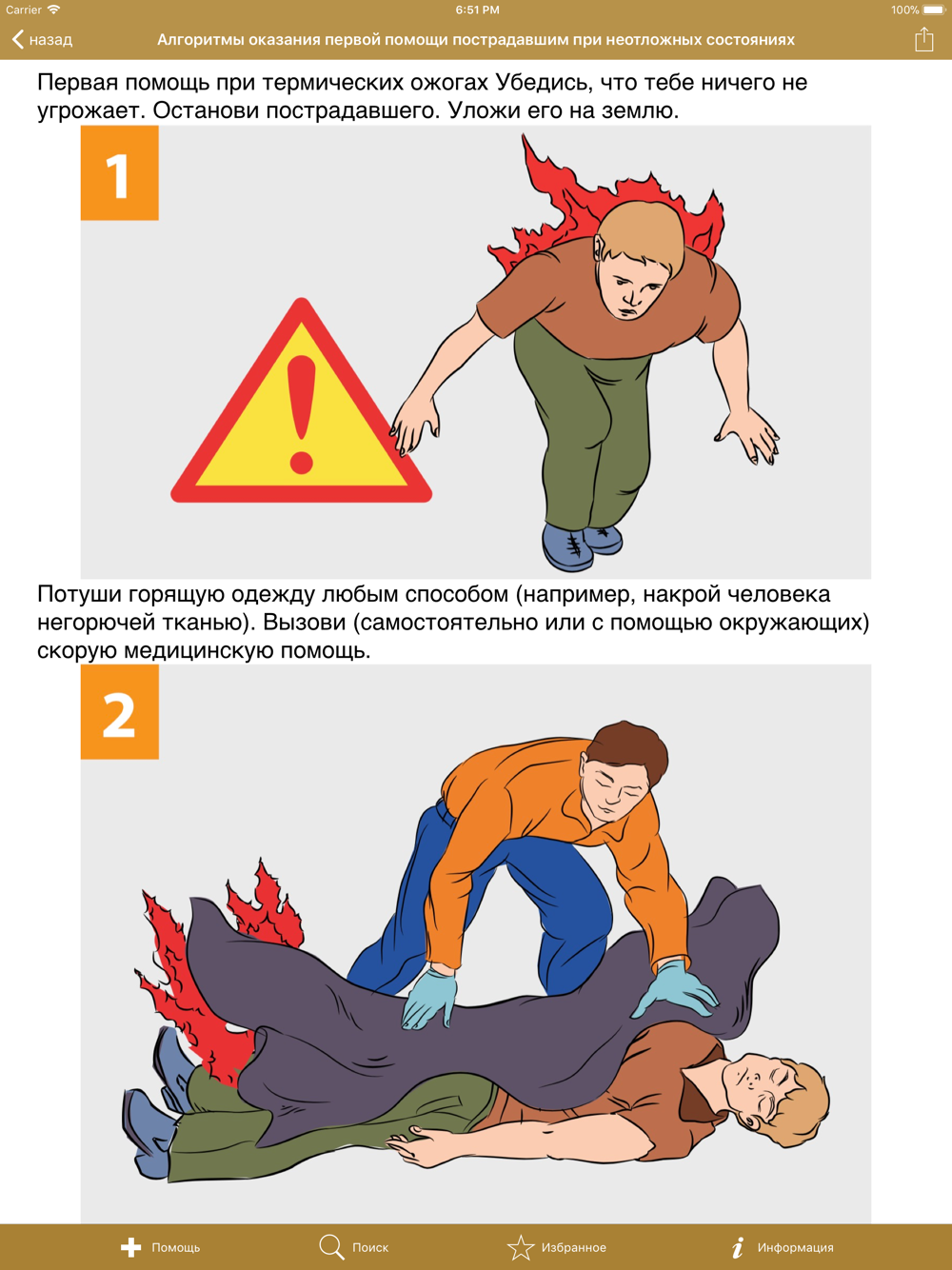 Carrier 6:51 PM 100%

назад Алгоритмы оказания первой помощи пострадавшим при неотложных состояниях

Первая помощь при термических ожогах Убедись, что тебе ничего не угрожает. Останови пострадавшего. Уложи его на землю.

1

Потуши горящую одежду любым способом (например, накрой человека негорючей тканью). Вызови (самостоятельно или с помощью окружающих) скорую медицинскую помощь.

2

Помощь Поиск Избранное Информация