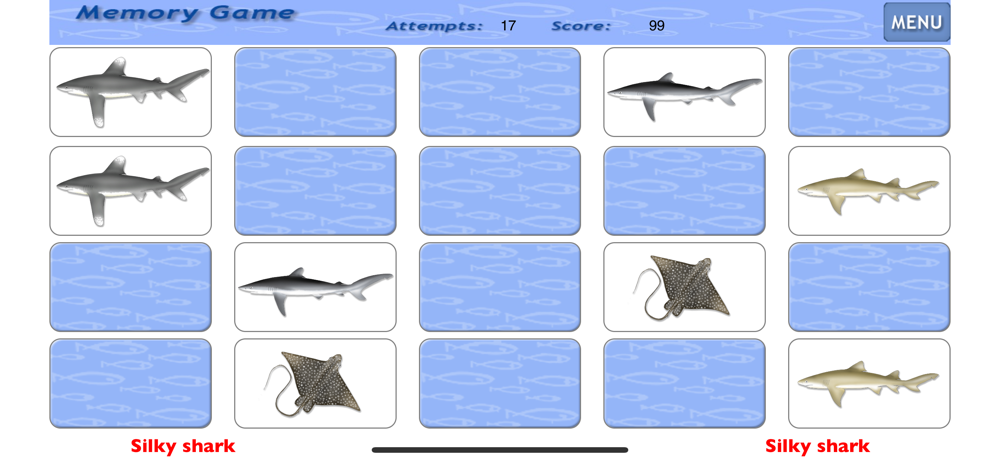 Memory Game

Attempts: 17 Score: 99

MENU

Silky shark

Silky shark