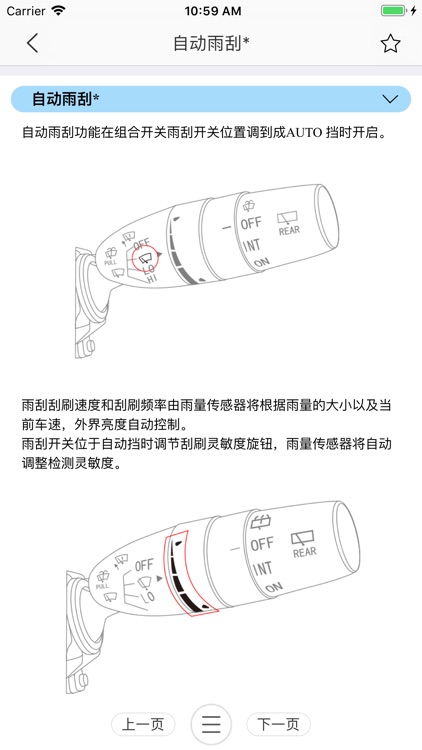 Carrier 10:59 AM

自动雨刮*

自动雨刮*

自动雨刮功能在组合开关雨刮开关位置调到成AUTO 挡时开启。

PULL OFF LO HI OFF INT ON REAR

雨刮刮刷速度和刮刷频率由雨量传感器将根据雨量的大小以及当前车速，外界亮度自动控制。
雨刮开关位于自动挡时调节刮刷灵敏度旋钮，雨量传感器将自动调整检测灵敏度。

PULL OFF LO OFF INT ON REAR

上一页 下一页