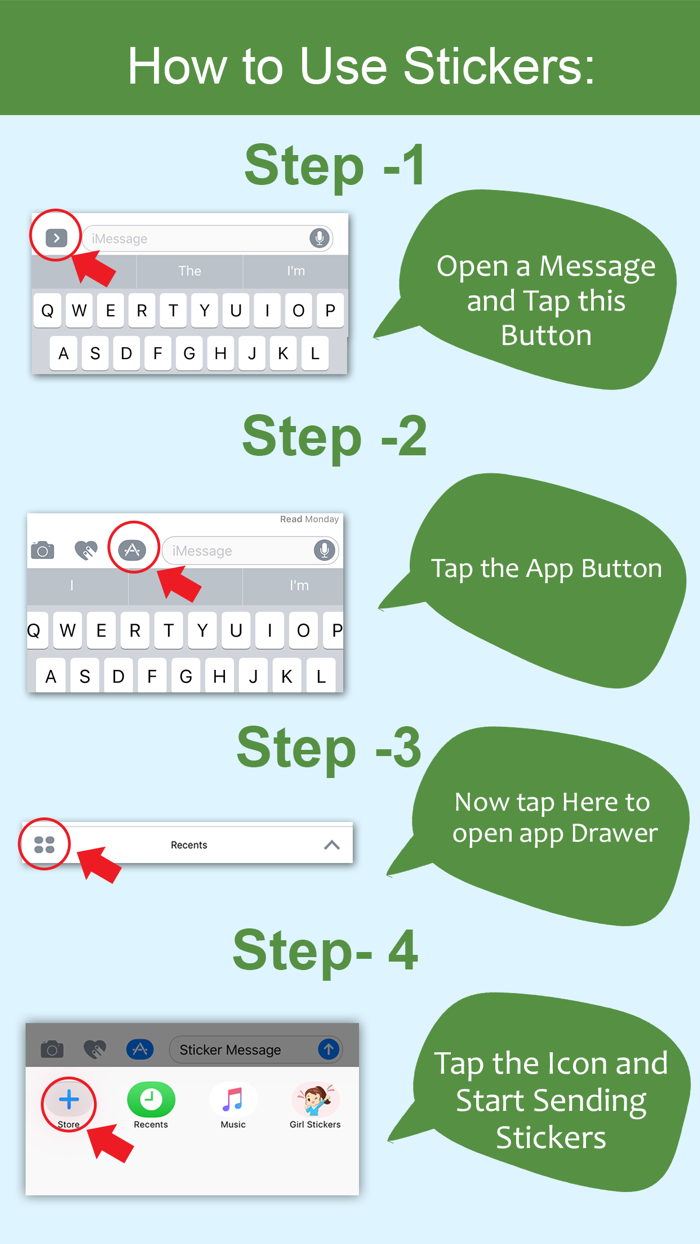 How to Use Stickers:

Step -1

iMessage
The
I'm
Q W E R T Y U I O P
A S D F G H J K L

Open a Message and Tap this Button

Step -2

Read Monday
iMessage
I
I'm
Q W E R T Y U I O P
A S D F G H J K L

Tap the App Button

Step -3

Recents

Now tap Here to open app Drawer

Step- 4

Sticker Message
Store
Recents
Music
Girl Stickers

Tap the Icon and Start Sending Stickers