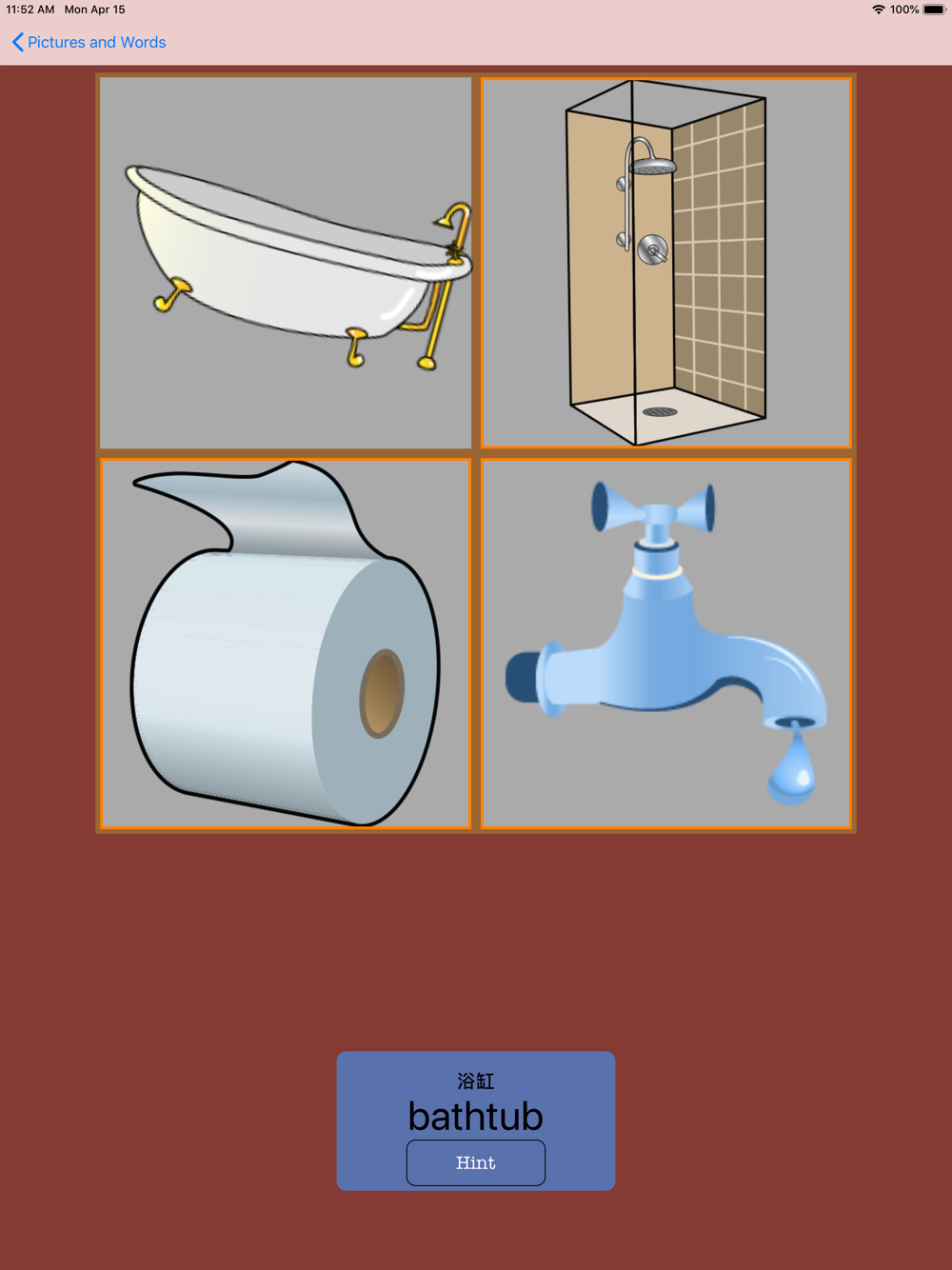 11:52 AM Mon Apr 15

100%

Pictures and Words

浴缸
bathtub

Hint