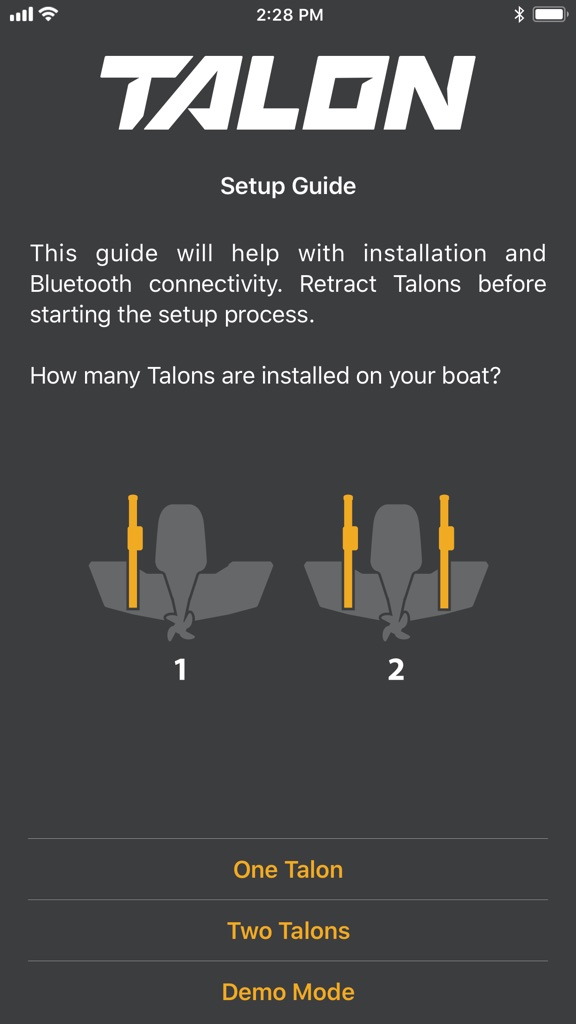 2:28 PM

TALON

Setup Guide

This guide will help with installation and Bluetooth connectivity. Retract Talons before starting the setup process.

How many Talons are installed on your boat?

1

2

One Talon

Two Talons

Demo Mode