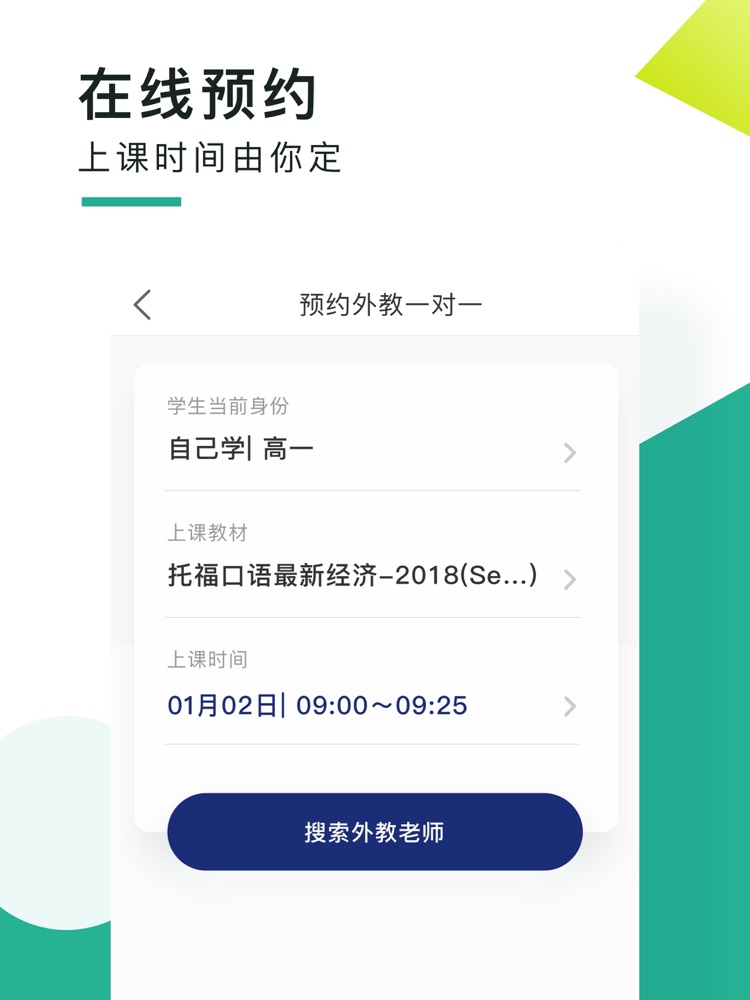 在线预约
上课时间由你定

预约外教一对一

学生当前身份
自己学| 高一

上课教材
托福口语最新经济-2018(Se...)

上课时间
01月02日| 09:00～09:25

搜索外教老师