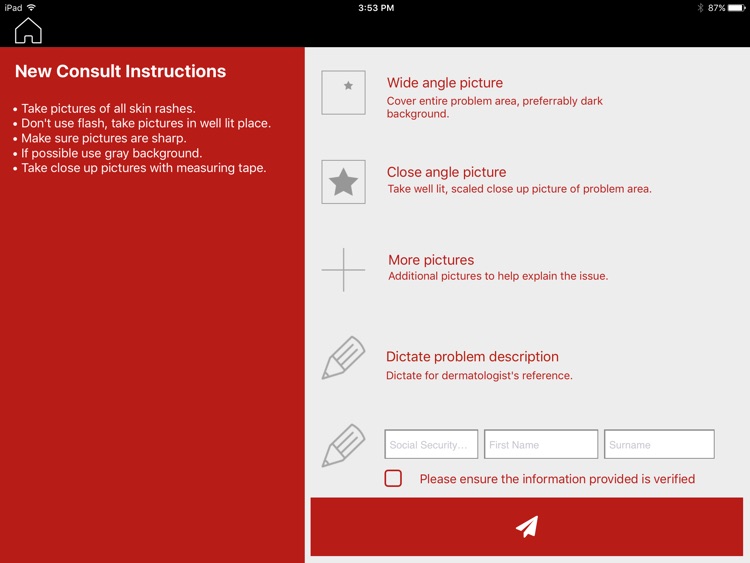 iPad 3:53 PM 87%

New Consult Instructions

• Take pictures of all skin rashes.
• Don't use flash, take pictures in well lit place.
• Make sure pictures are sharp.
• If possible use gray background.
• Take close up pictures with measuring tape.

Wide angle picture
Cover entire problem area, preferrably dark background.

Close angle picture
Take well lit, scaled close up picture of problem area.

More pictures
Additional pictures to help explain the issue.

Dictate problem description
Dictate for dermatologist's reference.

Social Security...
First Name
Surname

Please ensure the information provided is verified