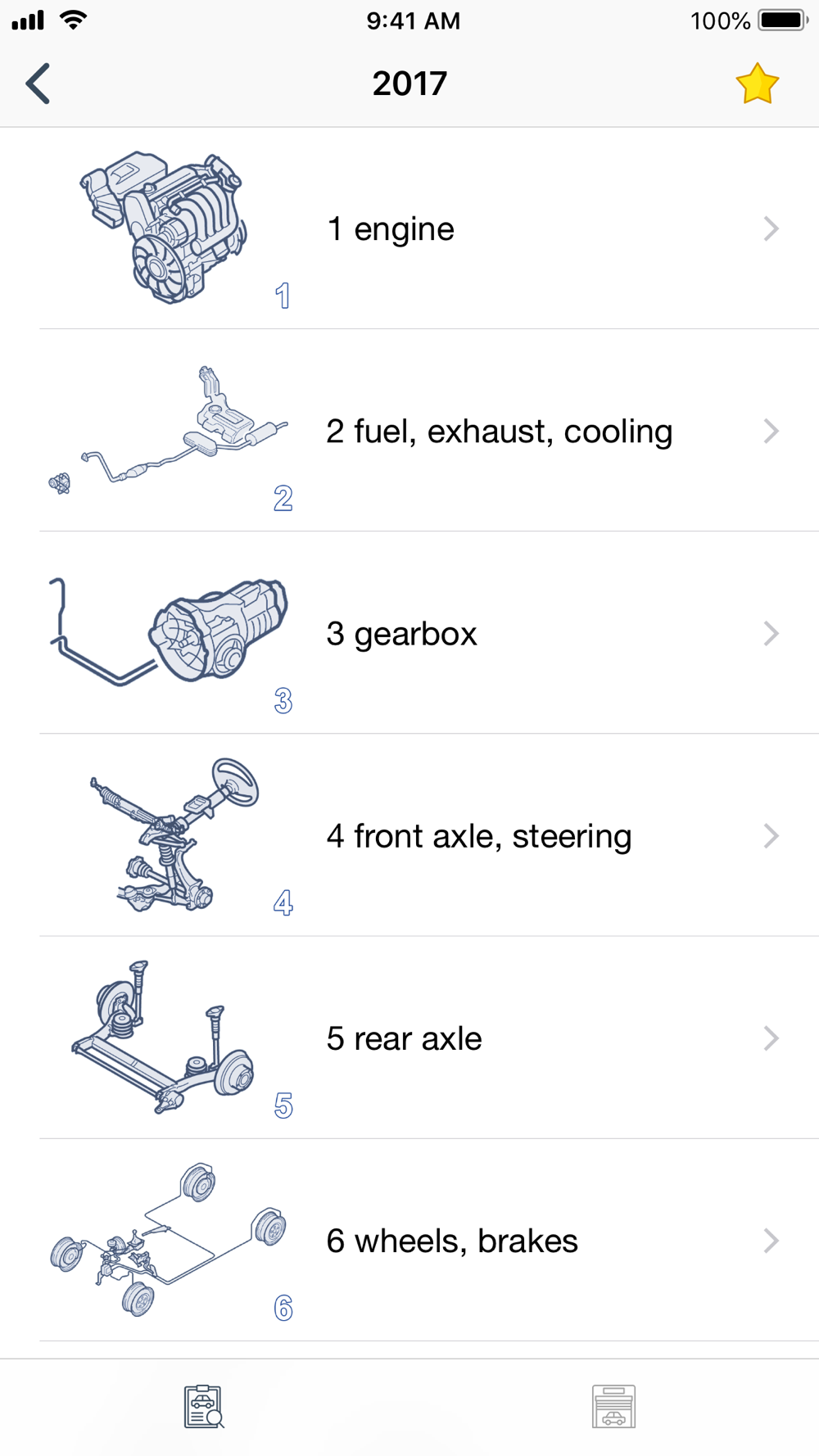 9:41 AM
100%

2017

1
1 engine

2
2 fuel, exhaust, cooling

3
3 gearbox

4
4 front axle, steering

5
5 rear axle

6
6 wheels, brakes