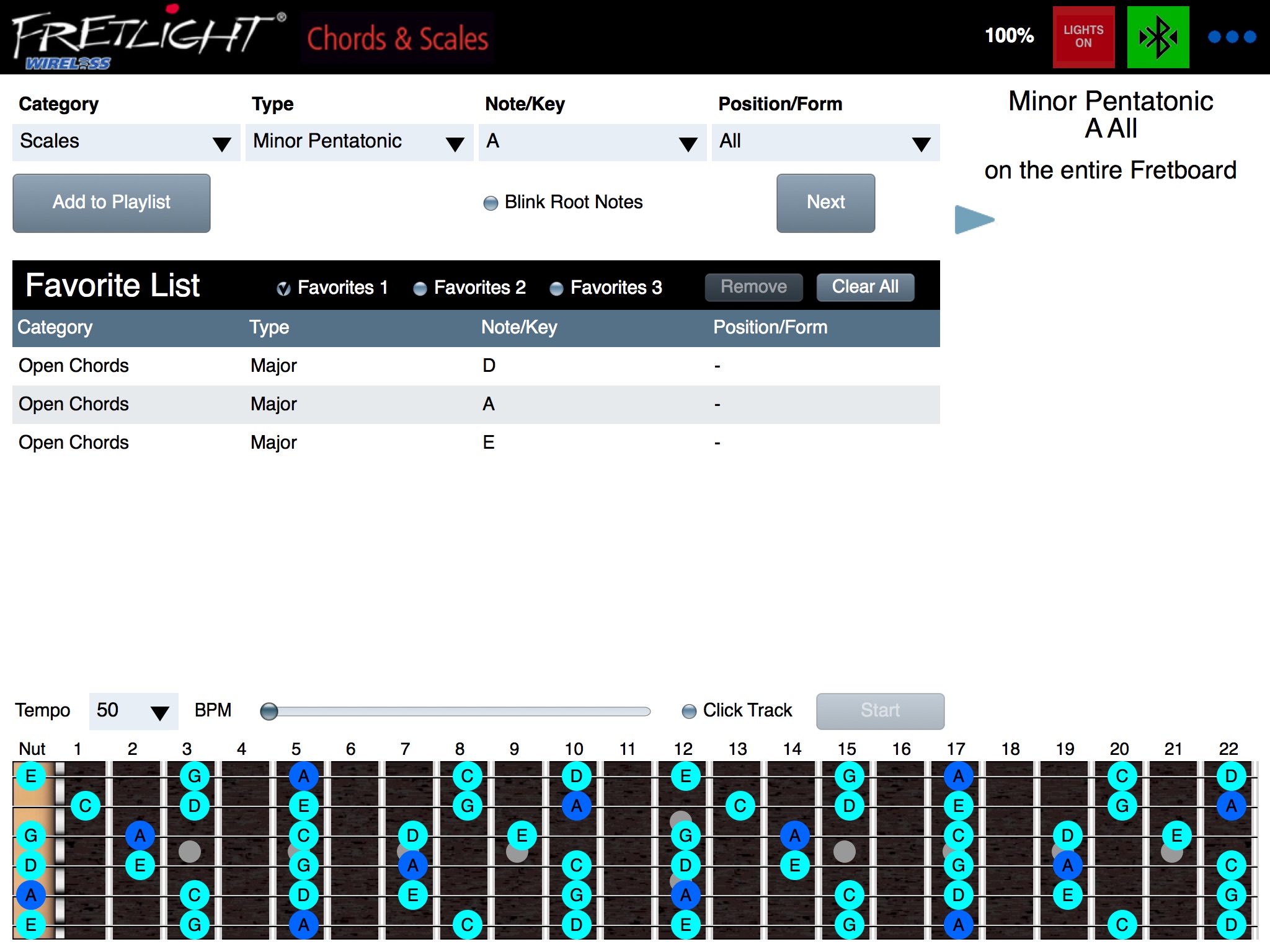 FRETLIGHT®
WIRELESS
Chords & Scales
100%
LIGHTS ON

Category
Scales
Type
Minor Pentatonic
Note/Key
A
Position/Form
All

Minor Pentatonic
A All
on the entire Fretboard

Add to Playlist
Blink Root Notes
Next

Favorite List
Favorites 1
Favorites 2
Favorites 3
Remove
Clear All

| Category | Type | Note/Key | Position/Form |
|---|---|---|---|
| Open Chords | Major | D | - |
| Open Chords | Major | A | - |
| Open Chords | Major | E | - |

Tempo 50 BPM
Click Track
Start

Nut 1 2 3 4 5 6 7 8 9 10 11 12 13 14 15 16 17 18 19 20 21 22

E G A C D E G A C D
C D E G A C D E G A
G A C D E G A C D E
D E G A C D E G A C
A C D E G A C D E G
E G A C D E G A C D