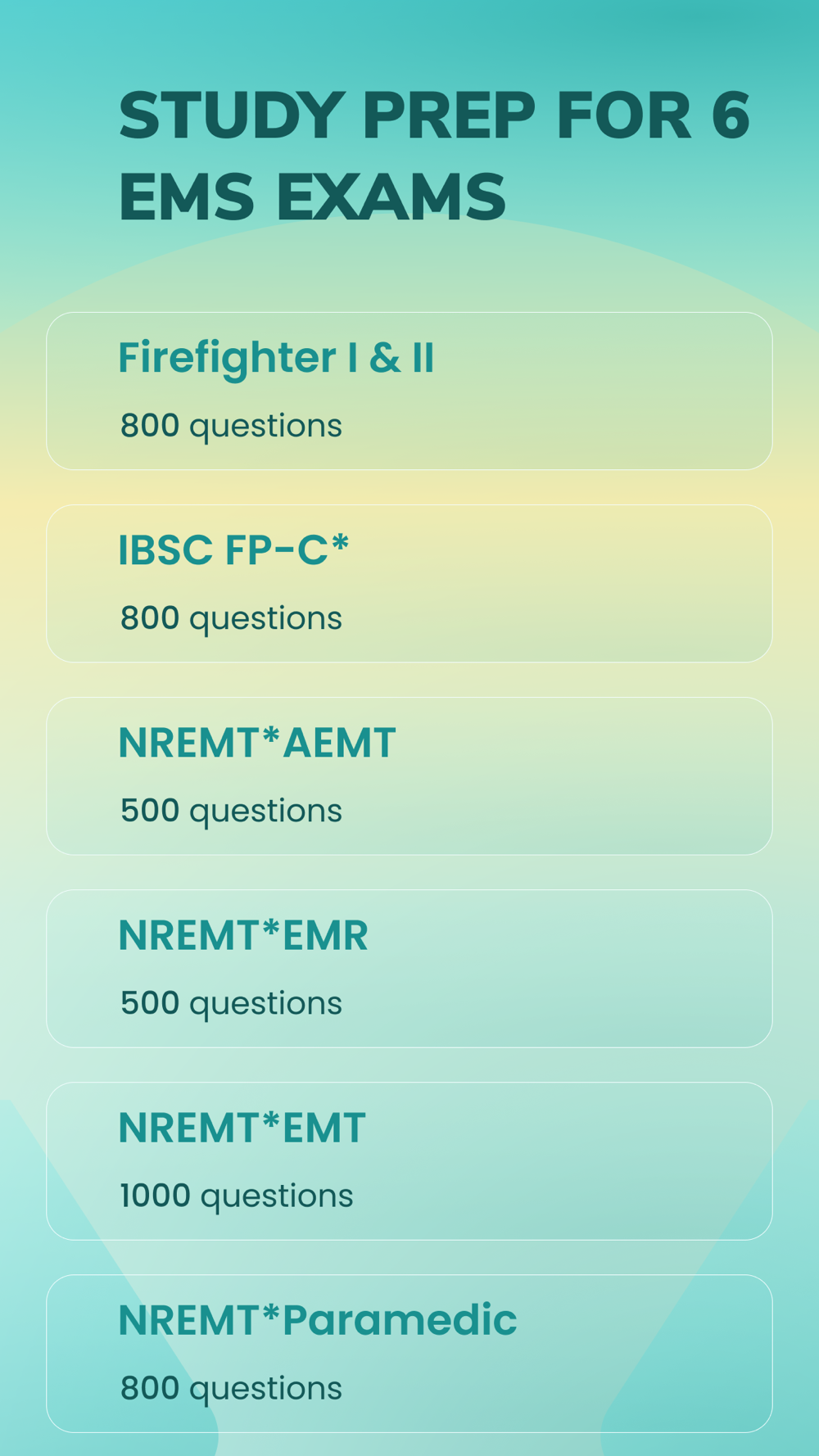 STUDY PREP FOR 6 EMS EXAMS

Firefighter I & II

800 questions

IBSC FP-C*

800 questions

NREMT*AEMT

500 questions

NREMT*EMR

500 questions

NREMT*EMT

1000 questions

NREMT*Paramedic

800 questions