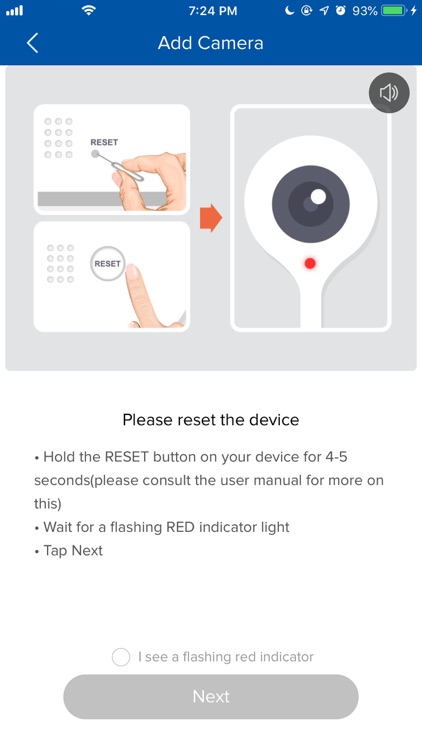 7:24 PM 93%

Add Camera

RESET

RESET

Please reset the device

• Hold the RESET button on your device for 4-5 seconds(please consult the user manual for more on this)
• Wait for a flashing RED indicator light
• Tap Next

I see a flashing red indicator

Next