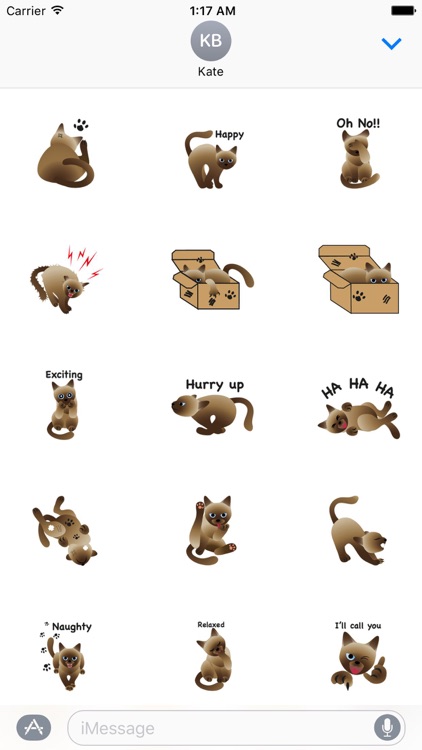 Carrier 1:17 AM

KB
Kate

Happy
Oh No!!

Exciting
Hurry up
HA HA HA

Naughty
Relaxed
I'll call you

iMessage