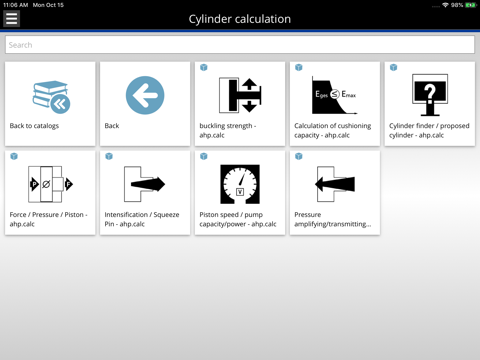 11:06 AM Mon Oct 15

98%

Cylinder calculation

Search

Back to catalogs

Back

buckling strength - ahp.calc

$E_{ges} \leq E_{max}$

Calculation of cushioning capacity - ahp.calc

?

Cylinder finder / proposed cylinder - ahp.calc

P Ø F

Force / Pressure / Piston - ahp.calc

Intensification / Squeeze Pin - ahp.calc

V

Piston speed / pump capacity/power - ahp.calc

Pressure amplifying/transmitting...