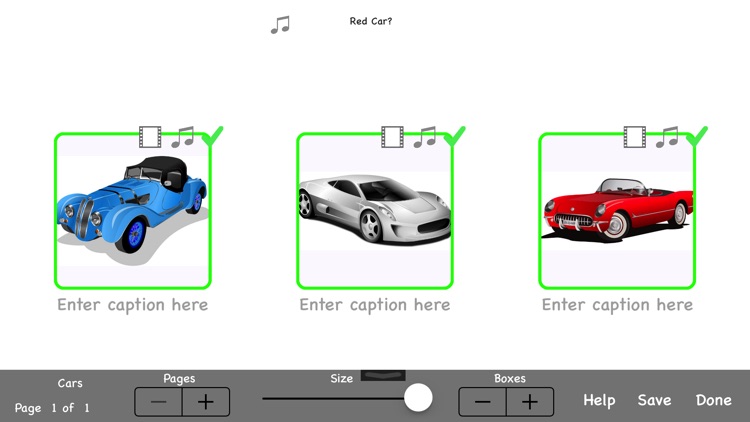 Red Car?

Enter caption here

Enter caption here

Enter caption here

Cars
Page 1 of 1

Pages
−
+

Size

Boxes
−
+

Help
Save
Done