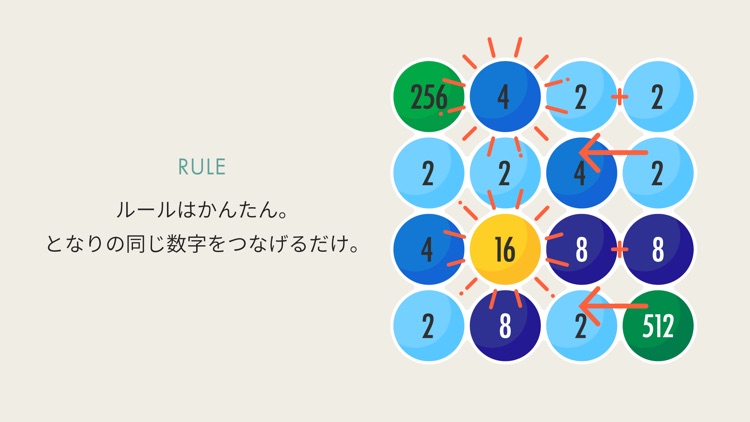 RULE

ルールはかんたん。
となりの同じ数字をつなげるだけ。

256
4
2
+
2
2
2
4
2
4
16
8
+
8
2
8
2
512