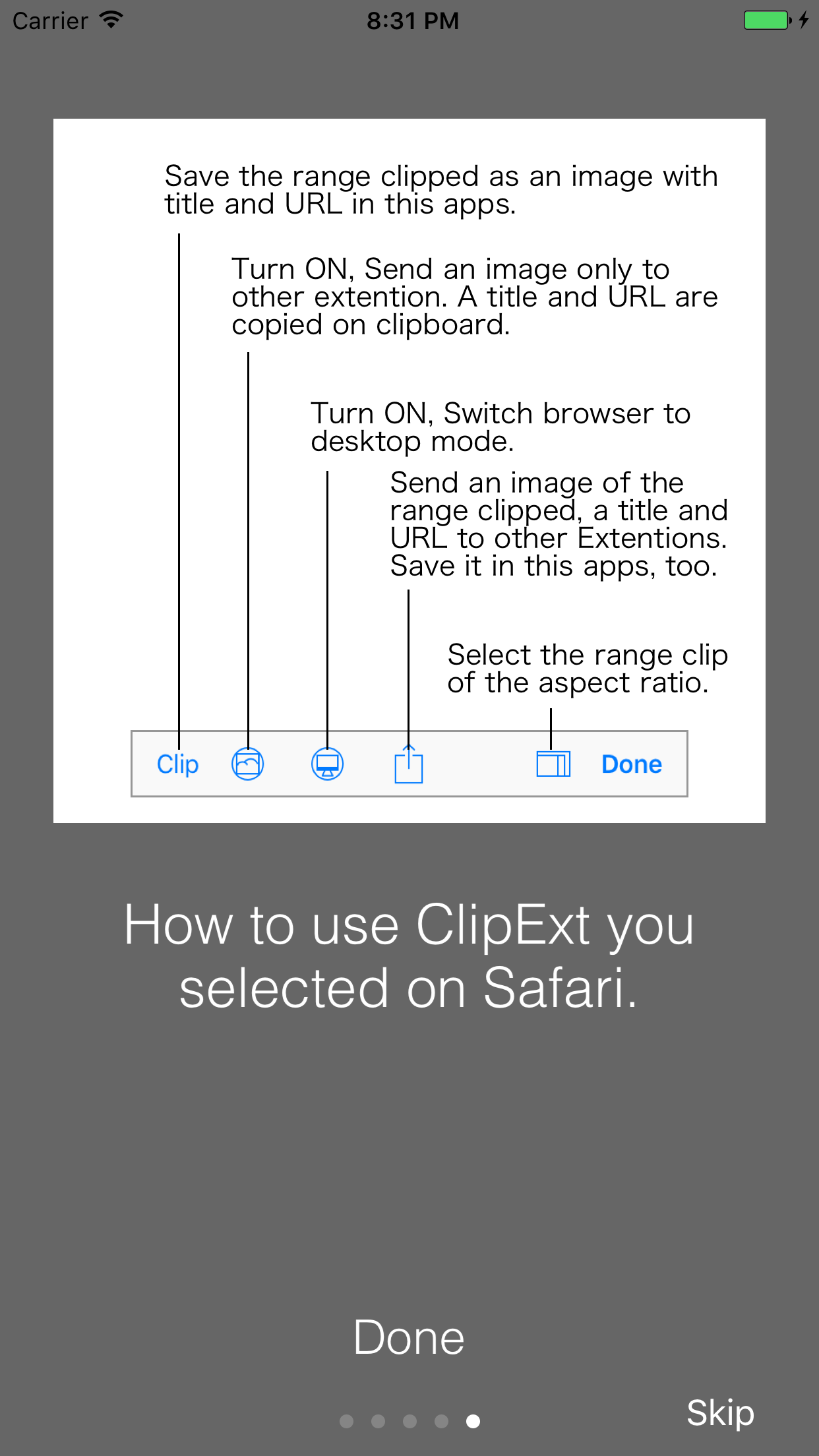 Carrier 8:31 PM

Save the range clipped as an image with title and URL in this apps.

Turn ON, Send an image only to other extention. A title and URL are copied on clipboard.

Turn ON, Switch browser to desktop mode.

Send an image of the range clipped, a title and URL to other Extentions. Save it in this apps, too.

Select the range clip of the aspect ratio.

Clip Done

How to use ClipExt you selected on Safari.

Done

Skip