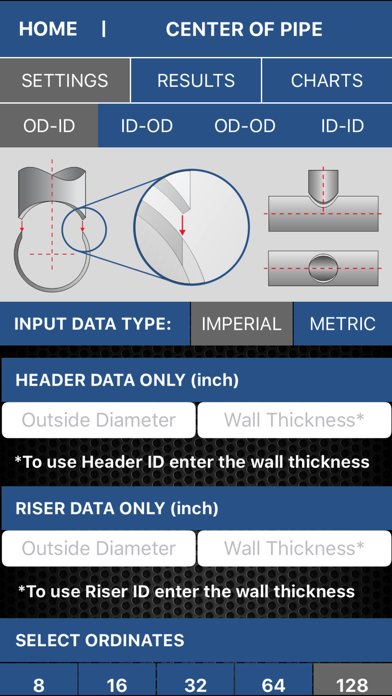 HOME | CENTER OF PIPE

SETTINGS RESULTS CHARTS

OD-ID ID-OD OD-OD ID-ID

INPUT DATA TYPE: IMPERIAL METRIC

HEADER DATA ONLY (inch)

Outside Diameter Wall Thickness*

*To use Header ID enter the wall thickness

RISER DATA ONLY (inch)

Outside Diameter Wall Thickness*

*To use Riser ID enter the wall thickness

SELECT ORDINATES

8 16 32 64 128