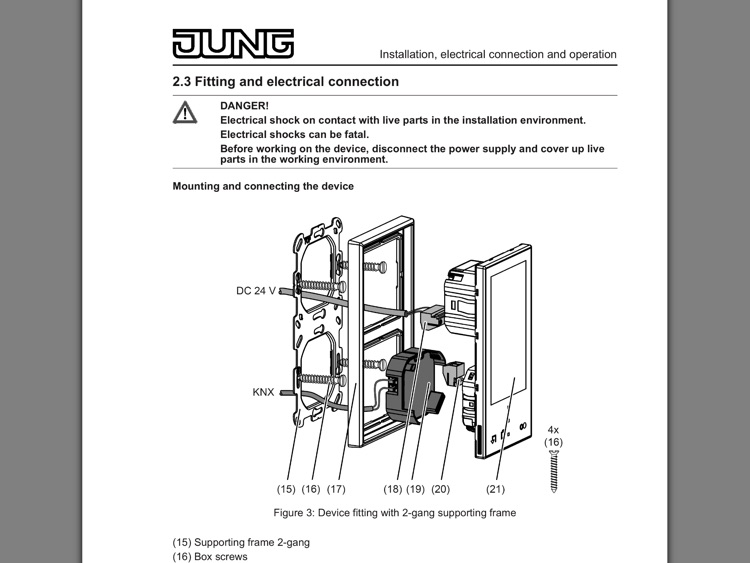 JUNG

Installation, electrical connection and operation

2.3 Fitting and electrical connection

DANGER!
Electrical shock on contact with live parts in the installation environment.
Electrical shocks can be fatal.
Before working on the device, disconnect the power supply and cover up live parts in the working environment.

Mounting and connecting the device

DC 24 V
KNX
4x
(16)
(15) (16) (17) (18) (19) (20) (21)

Figure 3: Device fitting with 2-gang supporting frame

(15) Supporting frame 2-gang
(16) Box screws