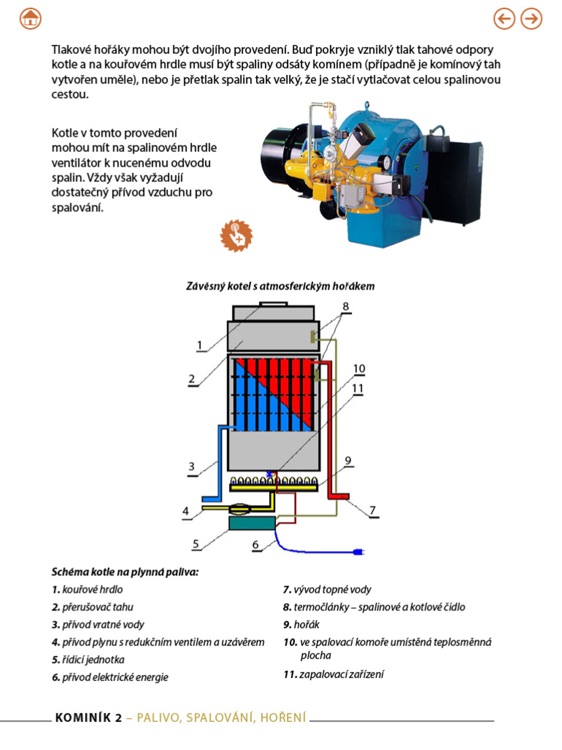 Tlakové hořáky mohou být dvojího provedení. Buď pokryje vzniklý tlak tahové odpory kotle a na kouřovém hrdle musí být spaliny odsáty komínem (případně je komínový tah vytvořen uměle), nebo je přetlak spalin tak velký, že je stačí vytlačovat celou spalinovou cestou.

Kotle v tomto provedení mohou mít na spalinovém hrdle ventilátor k nucenému odvodu spalin. Vždy však vyžadují dostatečný přívod vzduchu pro spalování.

Závěsný kotel s atmosferickým hořákem

1
2
3
4
5
6
7
8
9
10
11

Schéma kotle na plynná paliva:

1. kouřové hrdlo
2. přerušovač tahu
3. přívod vratné vody
4. přívod plynu s redukčním ventilem a uzávěrem
5. řídicí jednotka
6. přívod elektrické energie
7. vývod topné vody
8. termočlánky – spalinové a kotlové čidlo
9. hořák
10. ve spalovací komoře umístěná teplosměnná plocha
11. zapalovací zařízení

KOMINÍK 2 – PALIVO, SPALOVÁNÍ, HOŘENÍ