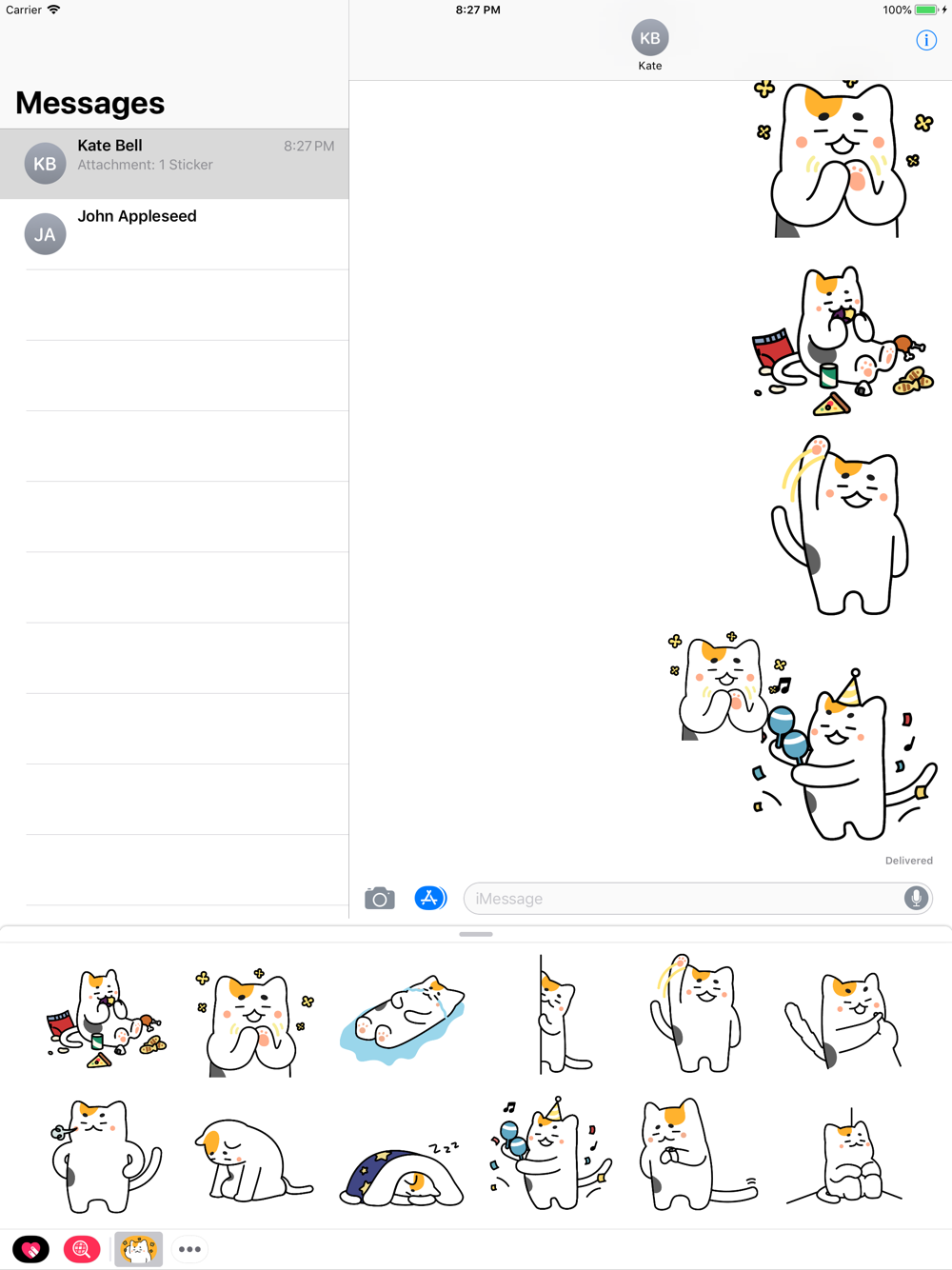 Carrier
8:27 PM
100%

Messages

KB
Kate Bell
8:27 PM
Attachment: 1 Sticker

JA
John Appleseed

KB
Kate

Delivered

iMessage

z z z