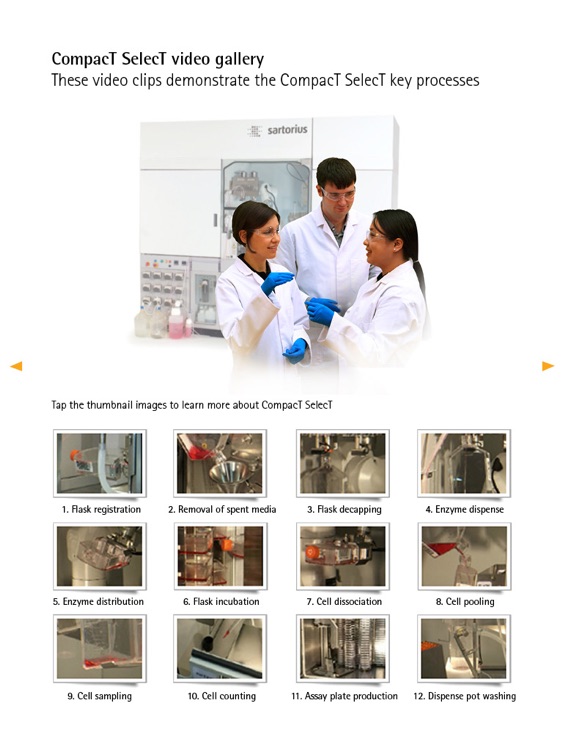 CompacT SelecT video gallery
These video clips demonstrate the CompacT SelecT key processes

sartorius

Tap the thumbnail images to learn more about CompacT SelecT

1. Flask registration
2. Removal of spent media
3. Flask decapping
4. Enzyme dispense
5. Enzyme distribution
6. Flask incubation
7. Cell dissociation
8. Cell pooling
9. Cell sampling
10. Cell counting
11. Assay plate production
12. Dispense pot washing