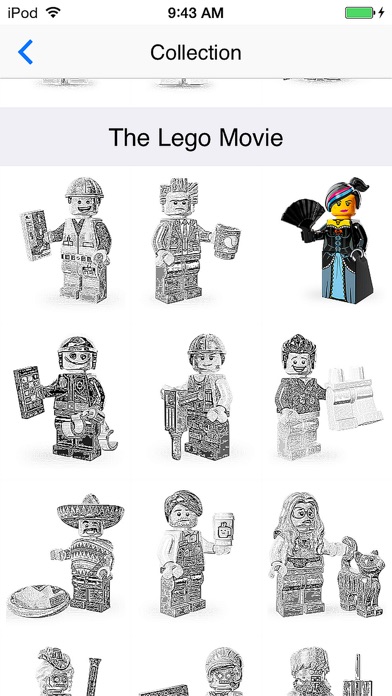 iPod 9:43 AM

Collection

The Lego Movie