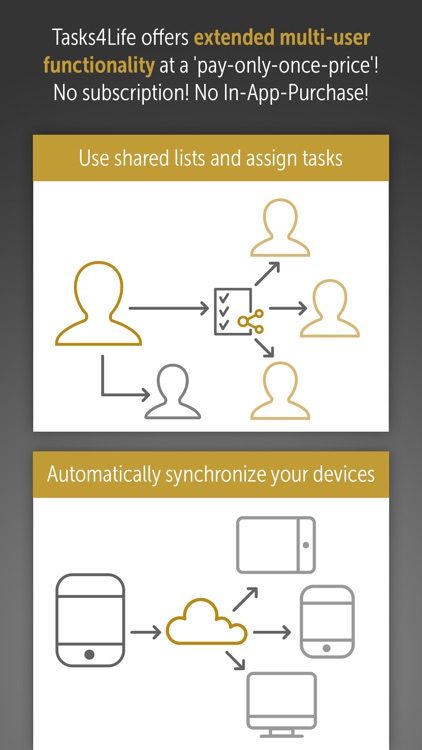 Tasks4Life offers extended multi-user functionality at a 'pay-only-once-price'! No subscription! No In-App-Purchase!

Use shared lists and assign tasks

Automatically synchronize your devices