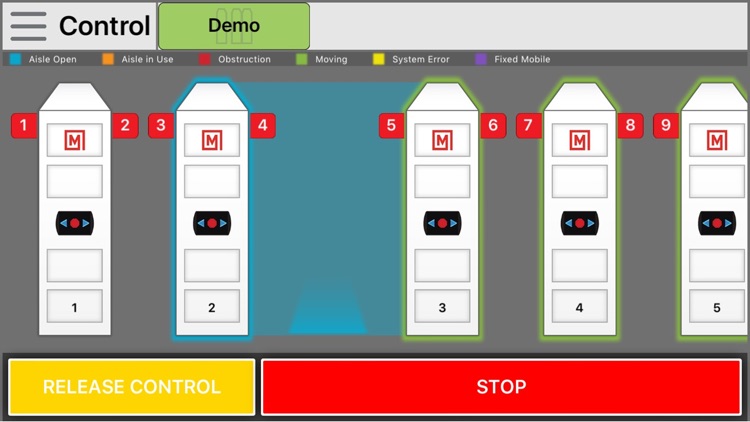 Control

Demo

Aisle Open Aisle in Use Obstruction Moving System Error Fixed Mobile

1 2 3 4 5 6 7 8 9

M M M M M

1 2 3 4 5

RELEASE CONTROL

STOP