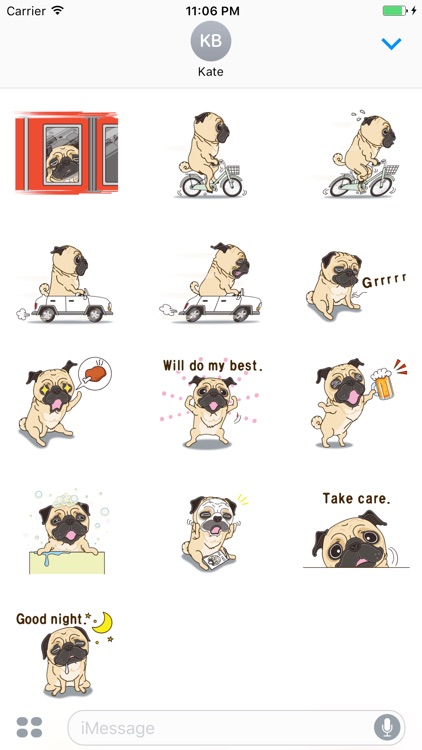 Carrier 11:06 PM

KB
Kate

Grrrrr

Will do my best.

Take care.

Good night.

iMessage