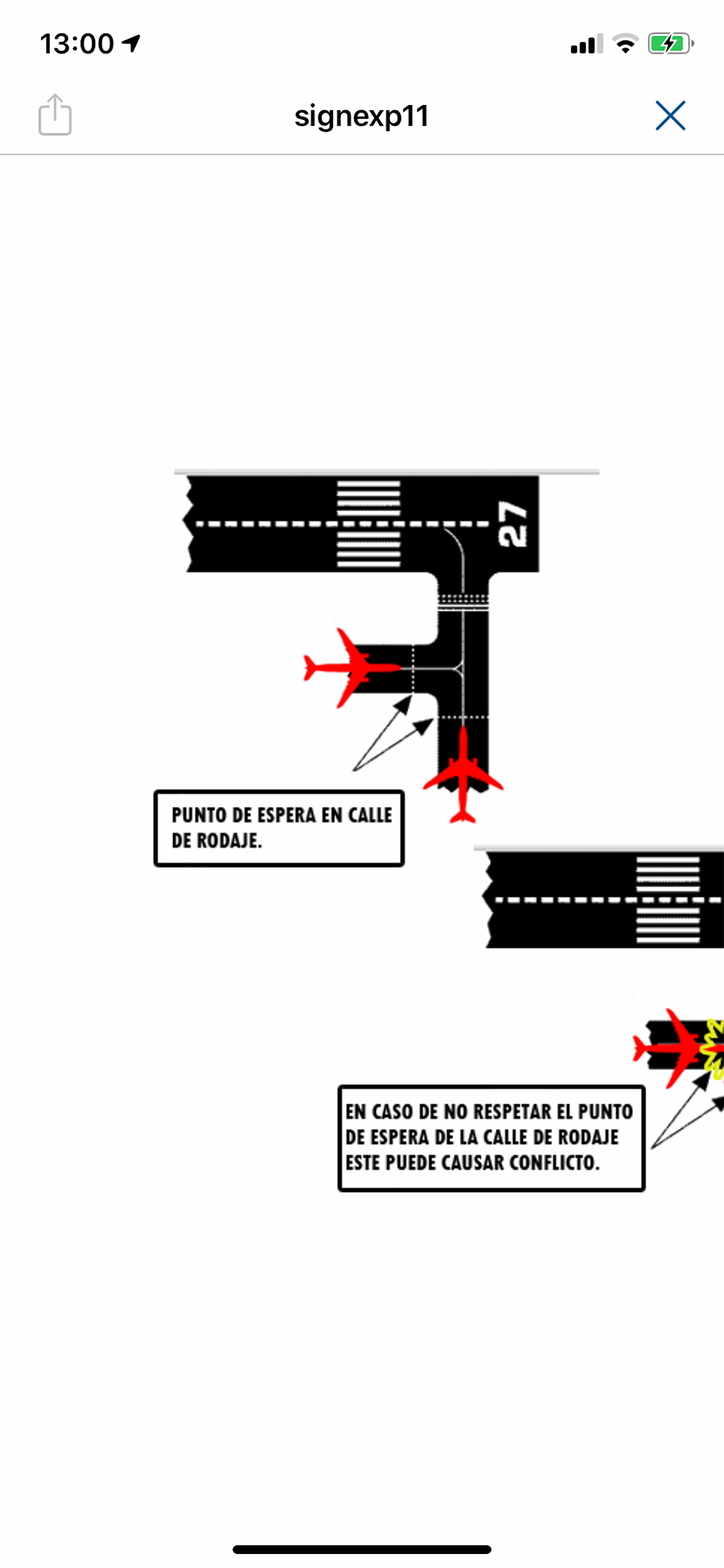 13:00

signexp11

27

PUNTO DE ESPERA EN CALLE DE RODAJE.

EN CASO DE NO RESPETAR EL PUNTO DE ESPERA DE LA CALLE DE RODAJE ESTE PUEDE CAUSAR CONFLICTO.