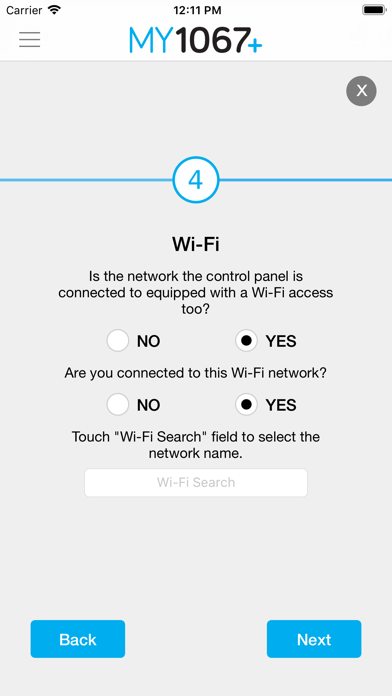 Carrier 12:11 PM

MY1067+

X

4

Wi-Fi

Is the network the control panel is connected to equipped with a Wi-Fi access too?

NO YES

Are you connected to this Wi-Fi network?

NO YES

Touch "Wi-Fi Search" field to select the network name.

Wi-Fi Search

Back

Next