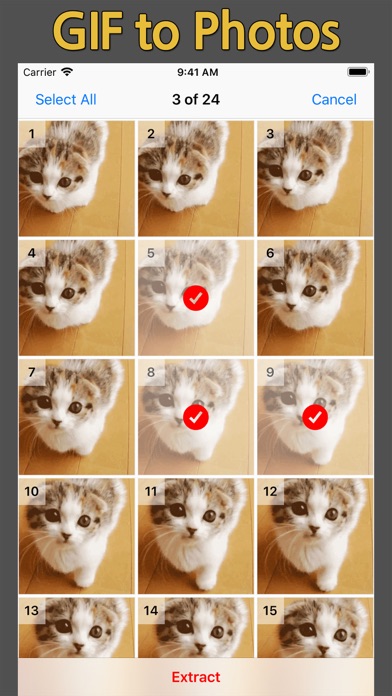 GIF to Photos

Carrier 9:41 AM

Select All 3 of 24 Cancel

1 2 3
4 5 6
7 8 9
10 11 12
13 14 15

Extract