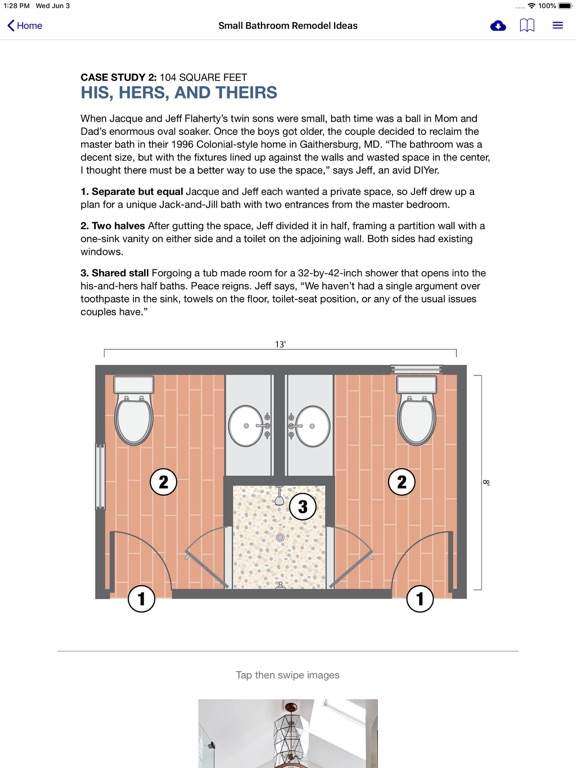 1:28 PM Wed Jun 3

100%

Home

Small Bathroom Remodel Ideas

CASE STUDY 2: 104 SQUARE FEET
HIS, HERS, AND THEIRS

When Jacque and Jeff Flaherty's twin sons were small, bath time was a ball in Mom and Dad's enormous oval soaker. Once the boys got older, the couple decided to reclaim the master bath in their 1996 Colonial-style home in Gaithersburg, MD. "The bathroom was a decent size, but with the fixtures lined up against the walls and wasted space in the center, I thought there must be a better way to use the space," says Jeff, an avid DIYer.

1. Separate but equal Jacque and Jeff each wanted a private space, so Jeff drew up a plan for a unique Jack-and-Jill bath with two entrances from the master bedroom.

2. Two halves After gutting the space, Jeff divided it in half, framing a partition wall with a one-sink vanity on either side and a toilet on the adjoining wall. Both sides had existing windows.

3. Shared stall Forgoing a tub made room for a 32-by-42-inch shower that opens into the his-and-hers half baths. Peace reigns. Jeff says, "We haven't had a single argument over toothpaste in the sink, towels on the floor, toilet-seat position, or any of the usual issues couples have."

13'

8'

2

2

3

1

1

Tap then swipe images