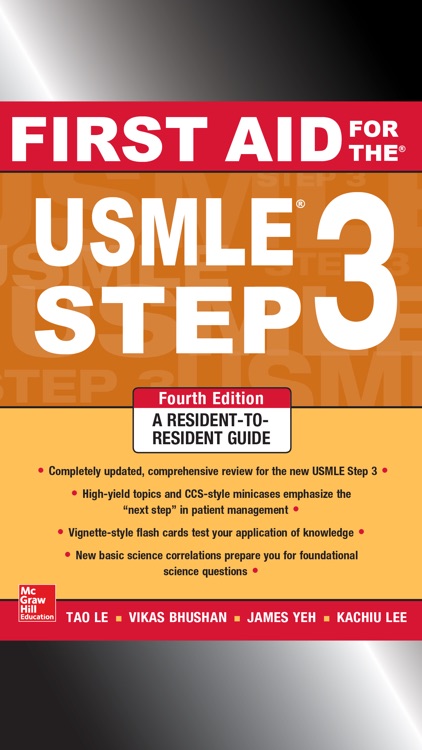 FIRST AID FOR THE®

USMLE® STEP 3

Fourth Edition

A RESIDENT-TO-RESIDENT GUIDE

• Completely updated, comprehensive review for the new USMLE Step 3 •

• High-yield topics and CCS-style minicases emphasize the "next step" in patient management •

• Vignette-style flash cards test your application of knowledge •

• New basic science correlations prepare you for foundational science questions •

Mc Graw Hill Education

TAO LE ▪ VIKAS BHUSHAN ▪ JAMES YEH ▪ KACHIU LEE