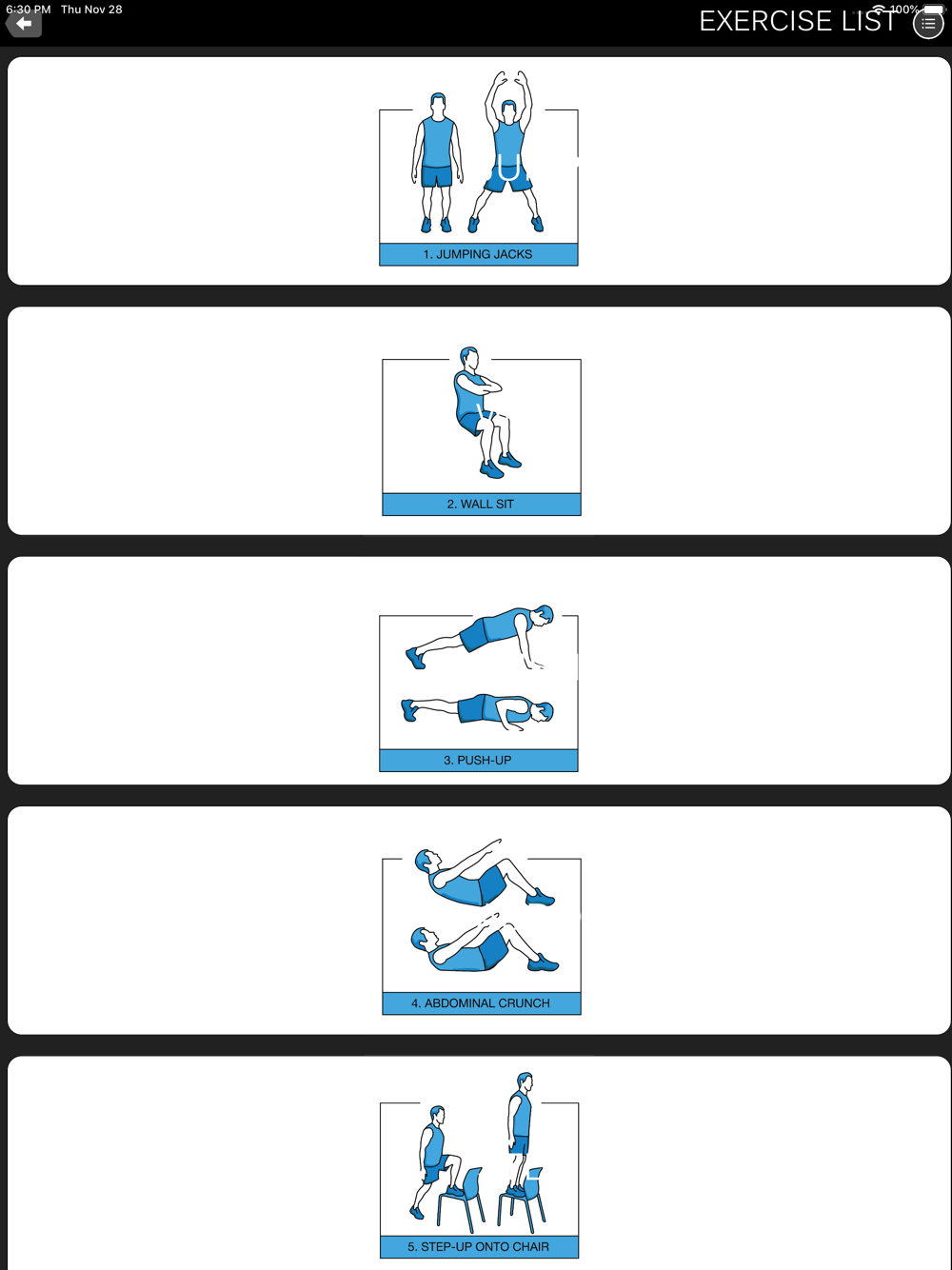 6:30 PM Thu Nov 28

100%

EXERCISE LIST

1. JUMPING JACKS

2. WALL SIT

3. PUSH-UP

4. ABDOMINAL CRUNCH

5. STEP-UP ONTO CHAIR