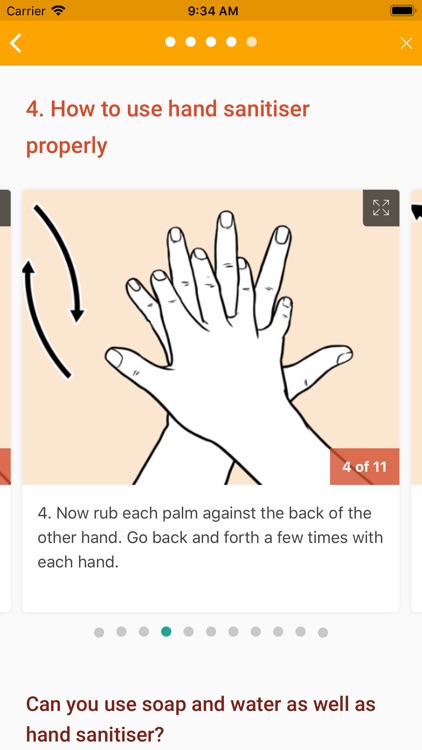 Carrier
9:34 AM

4. How to use hand sanitiser properly

4 of 11

4. Now rub each palm against the back of the other hand. Go back and forth a few times with each hand.

Can you use soap and water as well as hand sanitiser?