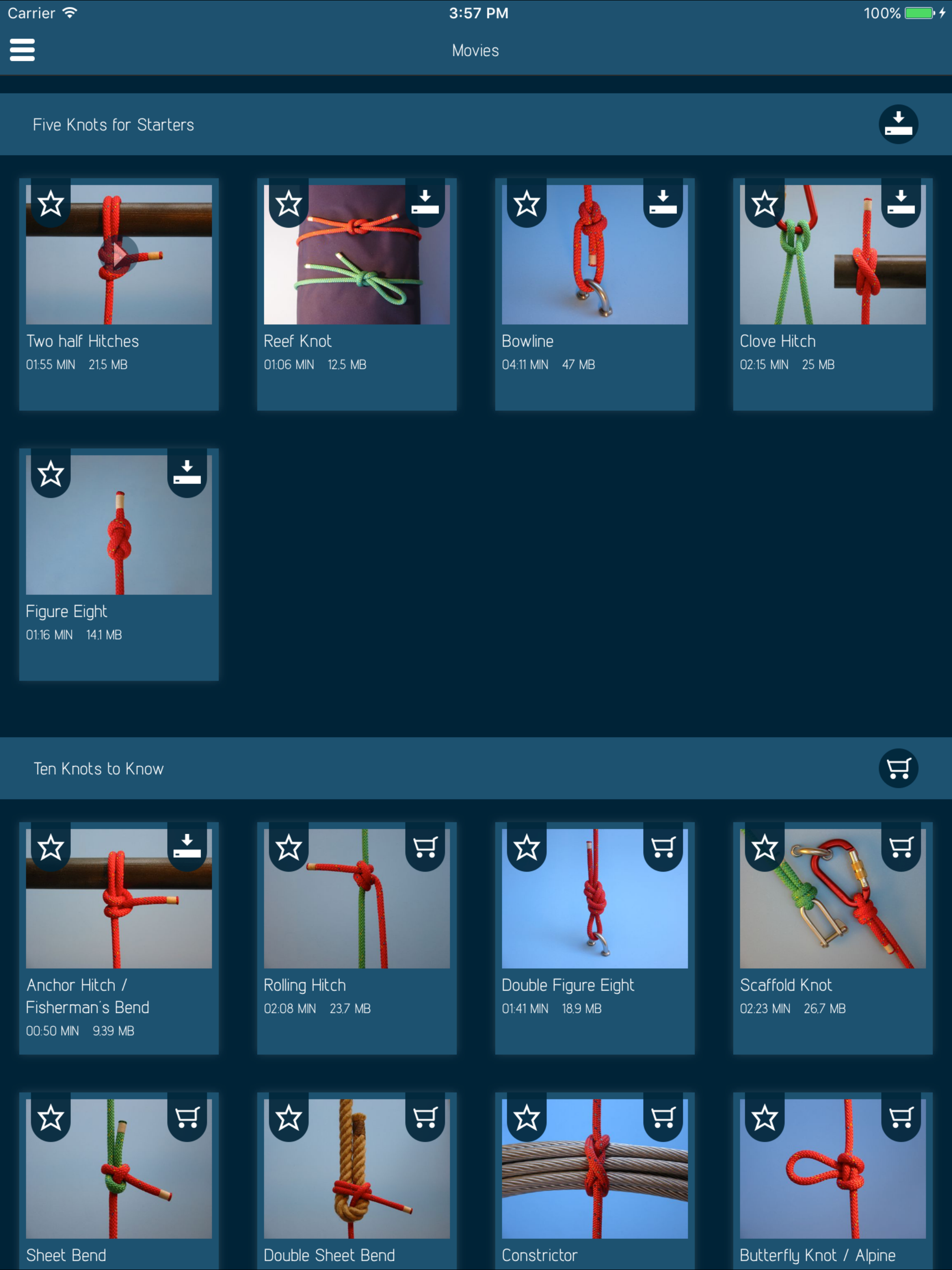 Carrier 3:57 PM 100%

Movies

Five Knots for Starters

Two half Hitches
01:55 MIN 21.5 MB

Reef Knot
01:06 MIN 12.5 MB

Bowline
04:11 MIN 47 MB

Clove Hitch
02:15 MIN 25 MB

Figure Eight
01:16 MIN 14.1 MB

Ten Knots to Know

Anchor Hitch / Fisherman's Bend
00:50 MIN 9.39 MB

Rolling Hitch
02:08 MIN 23.7 MB

Double Figure Eight
01:41 MIN 18.9 MB

Scaffold Knot
02:23 MIN 26.7 MB

Sheet Bend

Double Sheet Bend

Constrictor

Butterfly Knot / Alpine