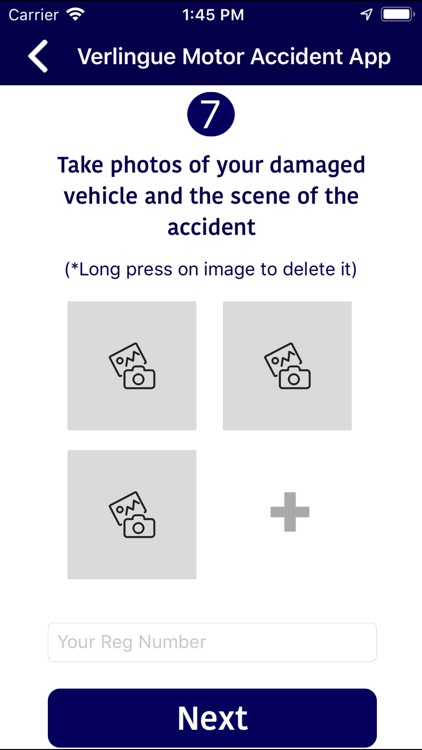 Carrier 1:45 PM

Verlingue Motor Accident App

7

Take photos of your damaged vehicle and the scene of the accident

(*Long press on image to delete it)

Your Reg Number

Next